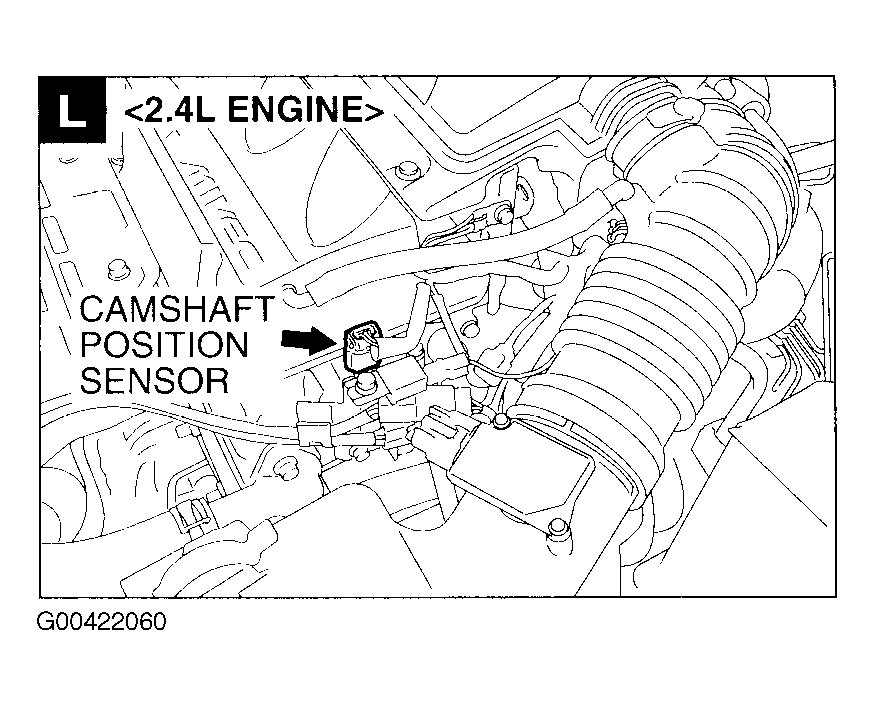 L <2.4L ENGINE>

CAMSHAFT POSITION SENSOR

G00422060