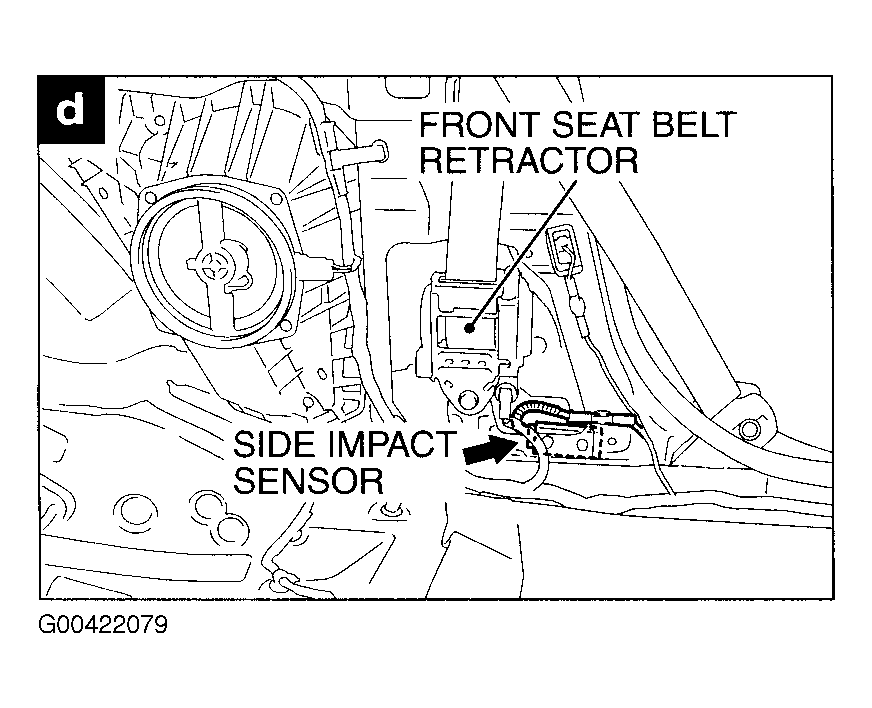 d

FRONT SEAT BELT RETRACTOR

SIDE IMPACT SENSOR

G00422079