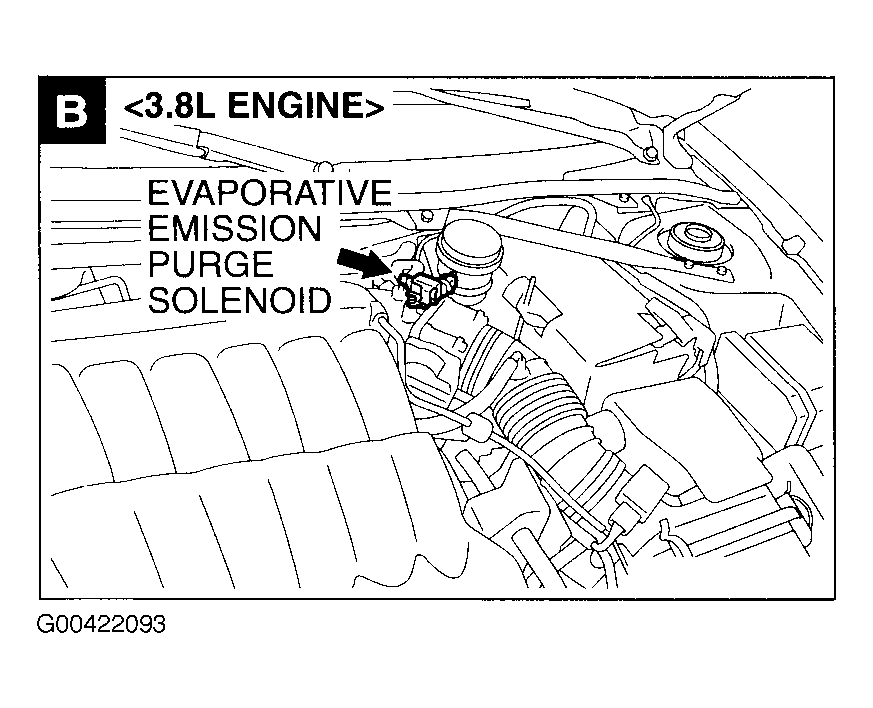 B <3.8L ENGINE>

EVAPORATIVE
EMISSION
PURGE
SOLENOID

G00422093