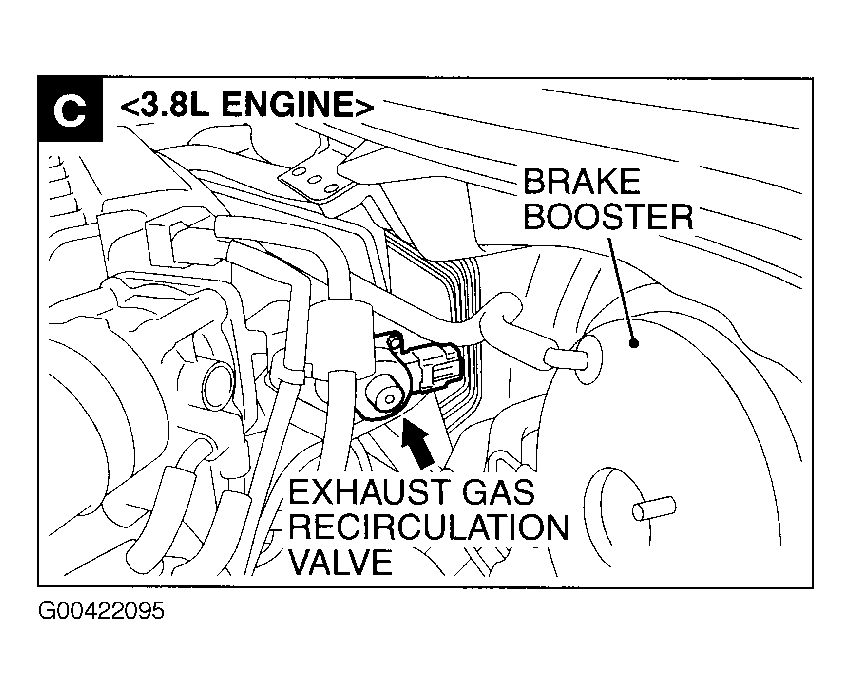 C <3.8L ENGINE>

BRAKE BOOSTER

EXHAUST GAS RECIRCULATION VALVE

G00422095