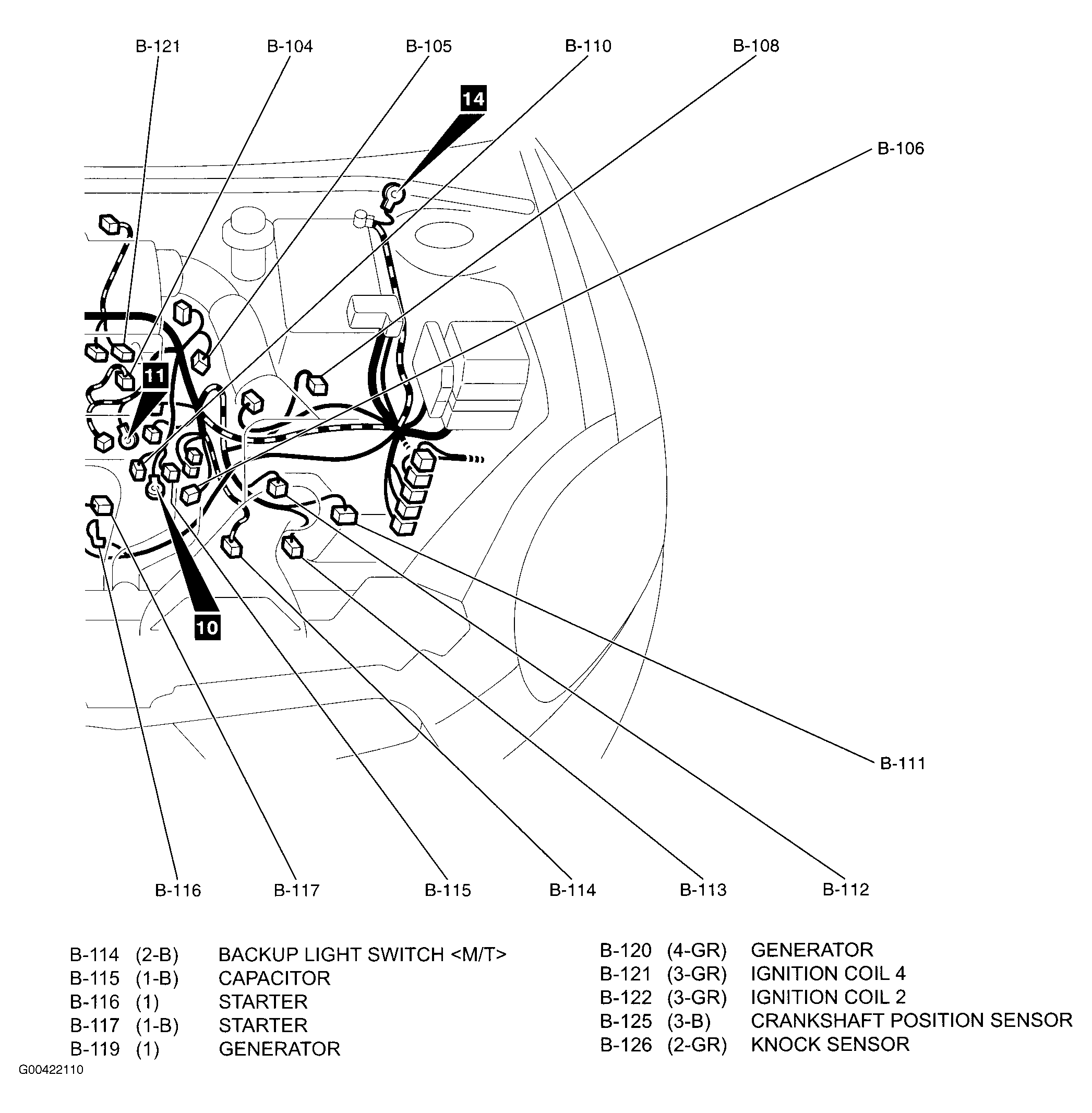 B-121
B-104
B-105
B-110
B-108
14
B-106
11
10
B-111
B-116
B-117
B-115
B-114
B-113
B-112

| | | |
|---|---|---|
| B-114 | (2-B) | BACKUP LIGHT SWITCH <M/T> |
| B-115 | (1-B) | CAPACITOR |
| B-116 | (1) | STARTER |
| B-117 | (1-B) | STARTER |
| B-119 | (1) | GENERATOR |

| | | |
|---|---|---|
| B-120 | (4-GR) | GENERATOR |
| B-121 | (3-GR) | IGNITION COIL 4 |
| B-122 | (3-GR) | IGNITION COIL 2 |
| B-125 | (3-B) | CRANKSHAFT POSITION SENSOR |
| B-126 | (2-GR) | KNOCK SENSOR |

G00422110