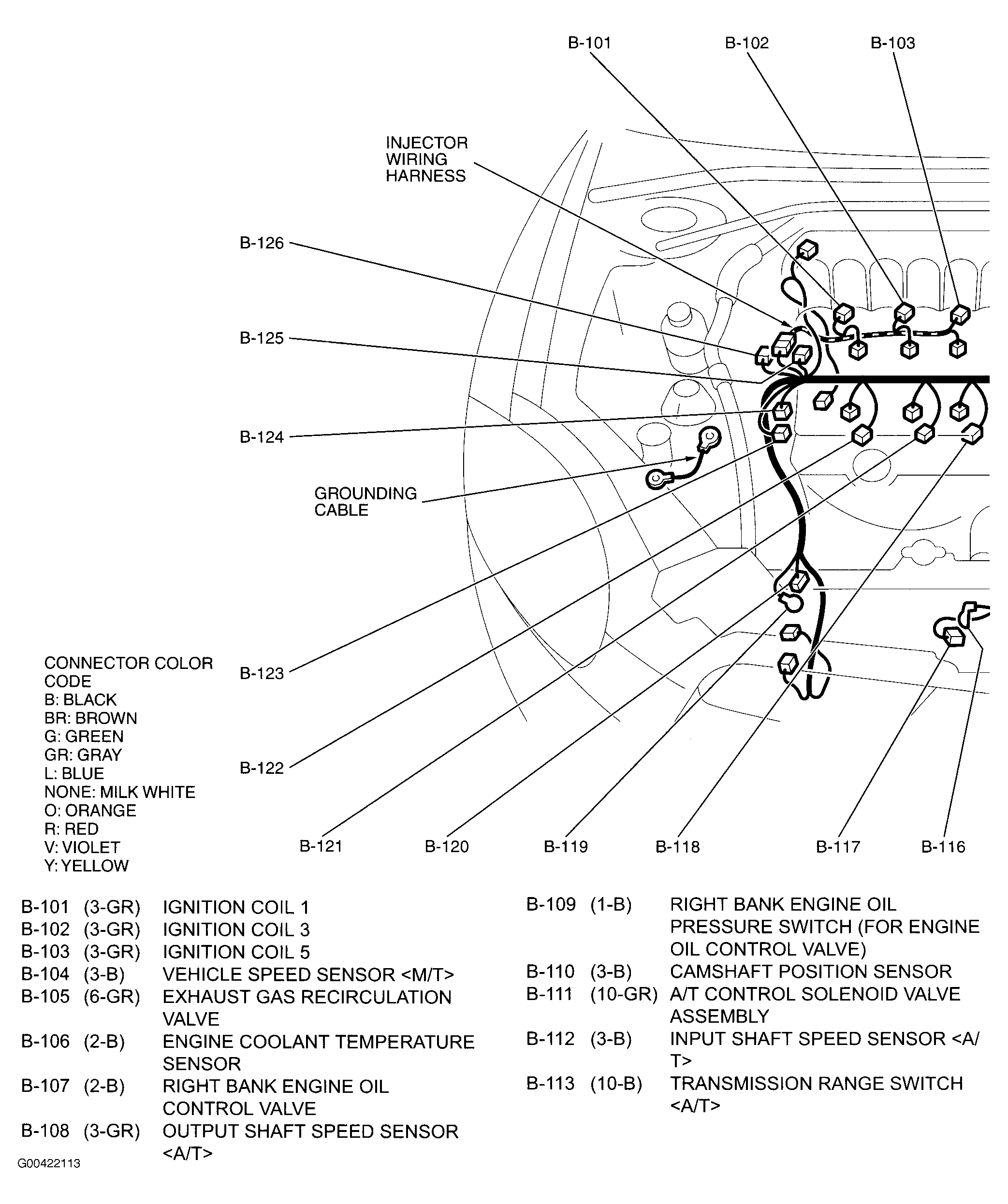 B-101 B-102 B-103

INJECTOR WIRING HARNESS

B-126

B-125

B-124

GROUNDING CABLE

B-123

B-122

B-121 B-120 B-119 B-118 B-117 B-116

CONNECTOR COLOR CODE
B: BLACK
BR: BROWN
G: GREEN
GR: GRAY
L: BLUE
NONE: MILK WHITE
O: ORANGE
R: RED
V: VIOLET
Y: YELLOW

B-101 (3-GR) IGNITION COIL 1
B-102 (3-GR) IGNITION COIL 3
B-103 (3-GR) IGNITION COIL 5
B-104 (3-B) VEHICLE SPEED SENSOR <M/T>
B-105 (6-GR) EXHAUST GAS RECIRCULATION VALVE
B-106 (2-B) ENGINE COOLANT TEMPERATURE SENSOR
B-107 (2-B) RIGHT BANK ENGINE OIL CONTROL VALVE
B-108 (3-GR) OUTPUT SHAFT SPEED SENSOR <A/T>

B-109 (1-B) RIGHT BANK ENGINE OIL PRESSURE SWITCH (FOR ENGINE OIL CONTROL VALVE)
B-110 (3-B) CAMSHAFT POSITION SENSOR
B-111 (10-GR) A/T CONTROL SOLENOID VALVE ASSEMBLY
B-112 (3-B) INPUT SHAFT SPEED SENSOR <A/T>
B-113 (10-B) TRANSMISSION RANGE SWITCH <A/T>

G00422113