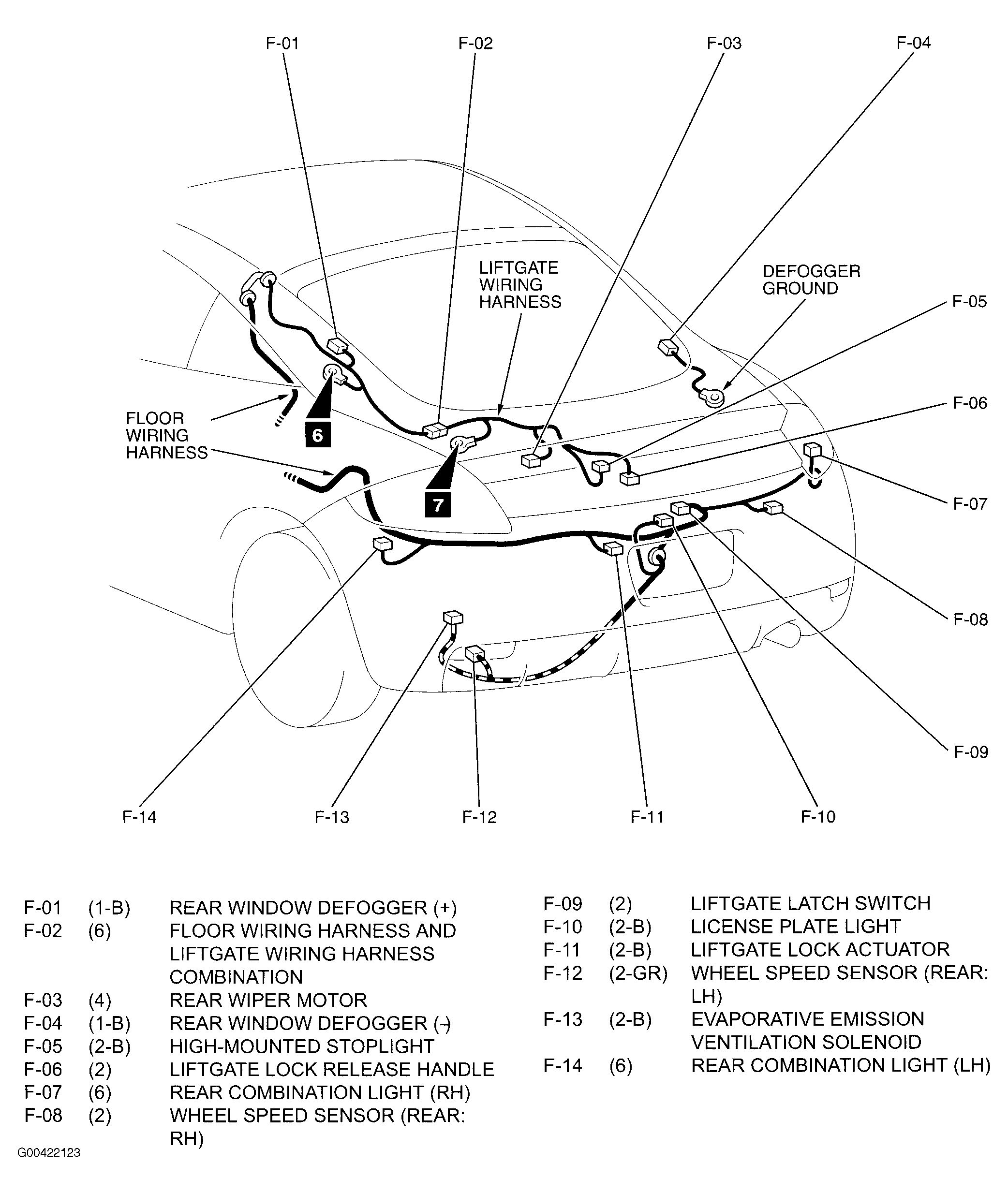 F-01
F-02
F-03
F-04
LIFTGATE WIRING HARNESS
DEFOGGER GROUND
F-05
F-06
FLOOR WIRING HARNESS
6
7
F-07
F-08
F-09
F-14
F-13
F-12
F-11
F-10

| | | |
|---|---|---|
| F-01 | (1-B) | REAR WINDOW DEFOGGER (+) |
| F-02 | (6) | FLOOR WIRING HARNESS AND LIFTGATE WIRING HARNESS COMBINATION |
| F-03 | (4) | REAR WIPER MOTOR |
| F-04 | (1-B) | REAR WINDOW DEFOGGER (-) |
| F-05 | (2-B) | HIGH-MOUNTED STOPLIGHT |
| F-06 | (2) | LIFTGATE LOCK RELEASE HANDLE |
| F-07 | (6) | REAR COMBINATION LIGHT (RH) |
| F-08 | (2) | WHEEL SPEED SENSOR (REAR: RH) |

| | | |
|---|---|---|
| F-09 | (2) | LIFTGATE LATCH SWITCH |
| F-10 | (2-B) | LICENSE PLATE LIGHT |
| F-11 | (2-B) | LIFTGATE LOCK ACTUATOR |
| F-12 | (2-GR) | WHEEL SPEED SENSOR (REAR: LH) |
| F-13 | (2-B) | EVAPORATIVE EMISSION VENTILATION SOLENOID |
| F-14 | (6) | REAR COMBINATION LIGHT (LH) |

G00422123