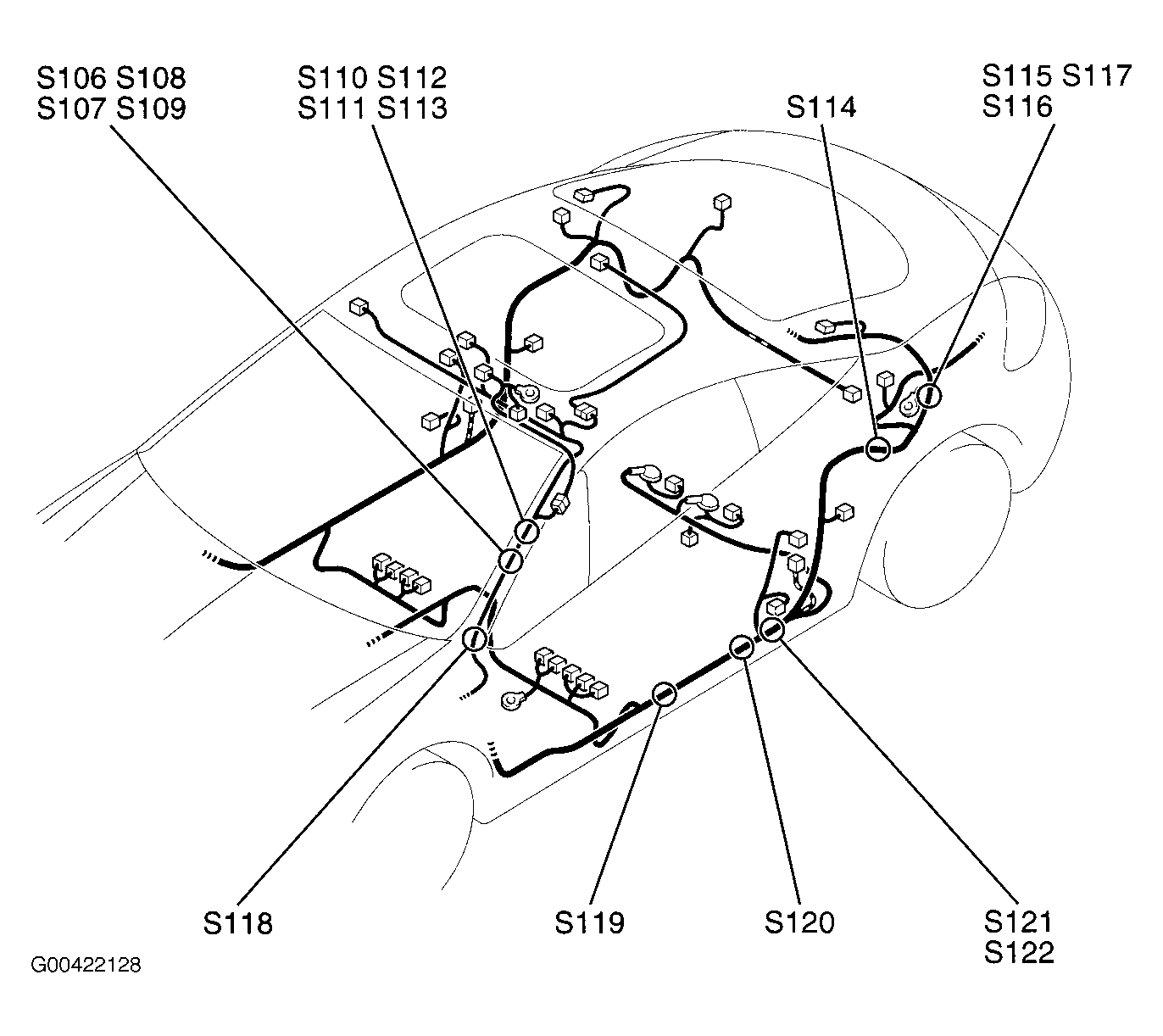 S106 S108
S107 S109

S110 S112
S111 S113

S114

S115 S117
S116

S118

S119

S120

S121
S122

G00422128