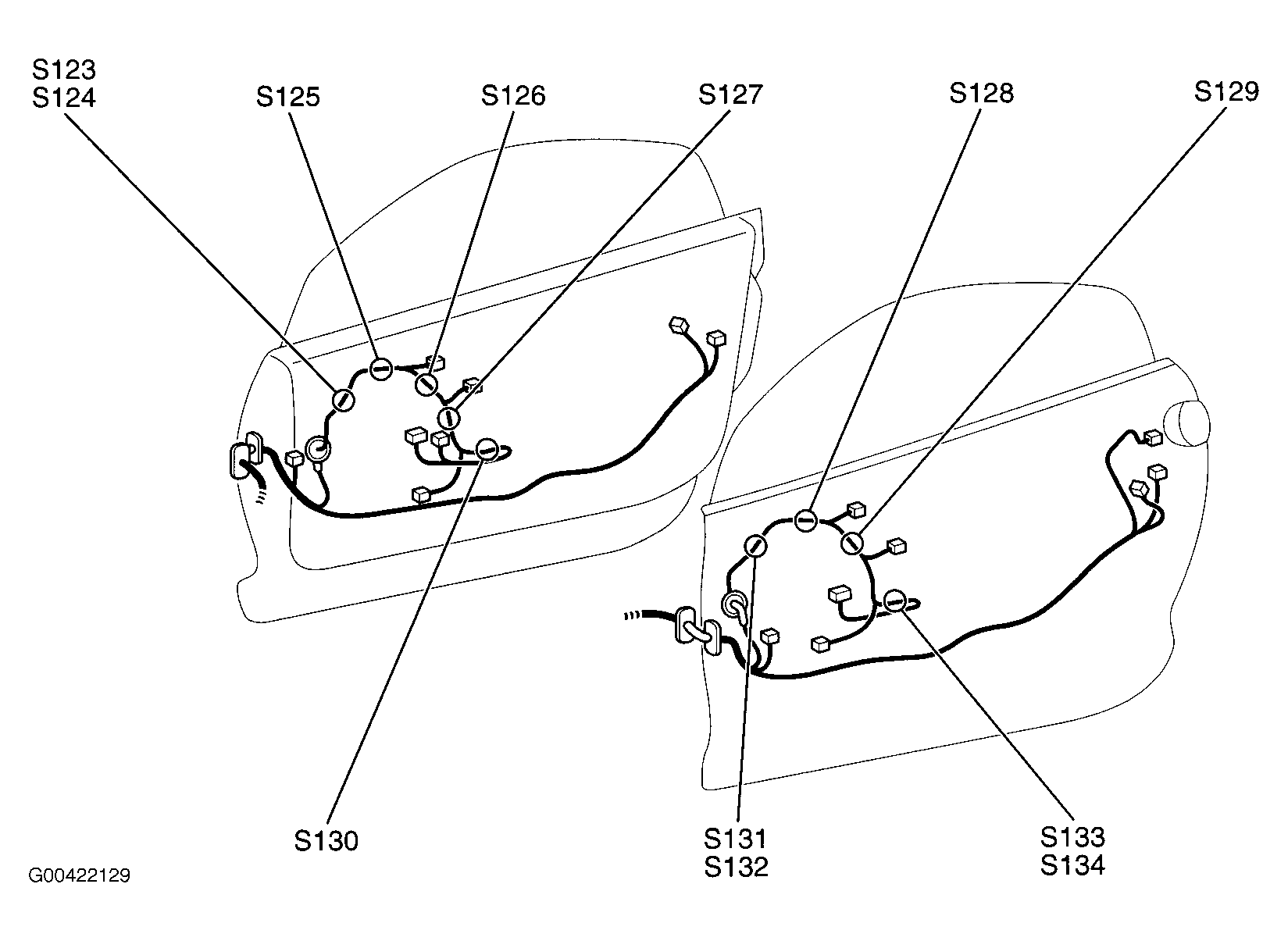 S123
S124

S125

S126

S127

S128

S129

S130

S131
S132

S133
S134

G00422129