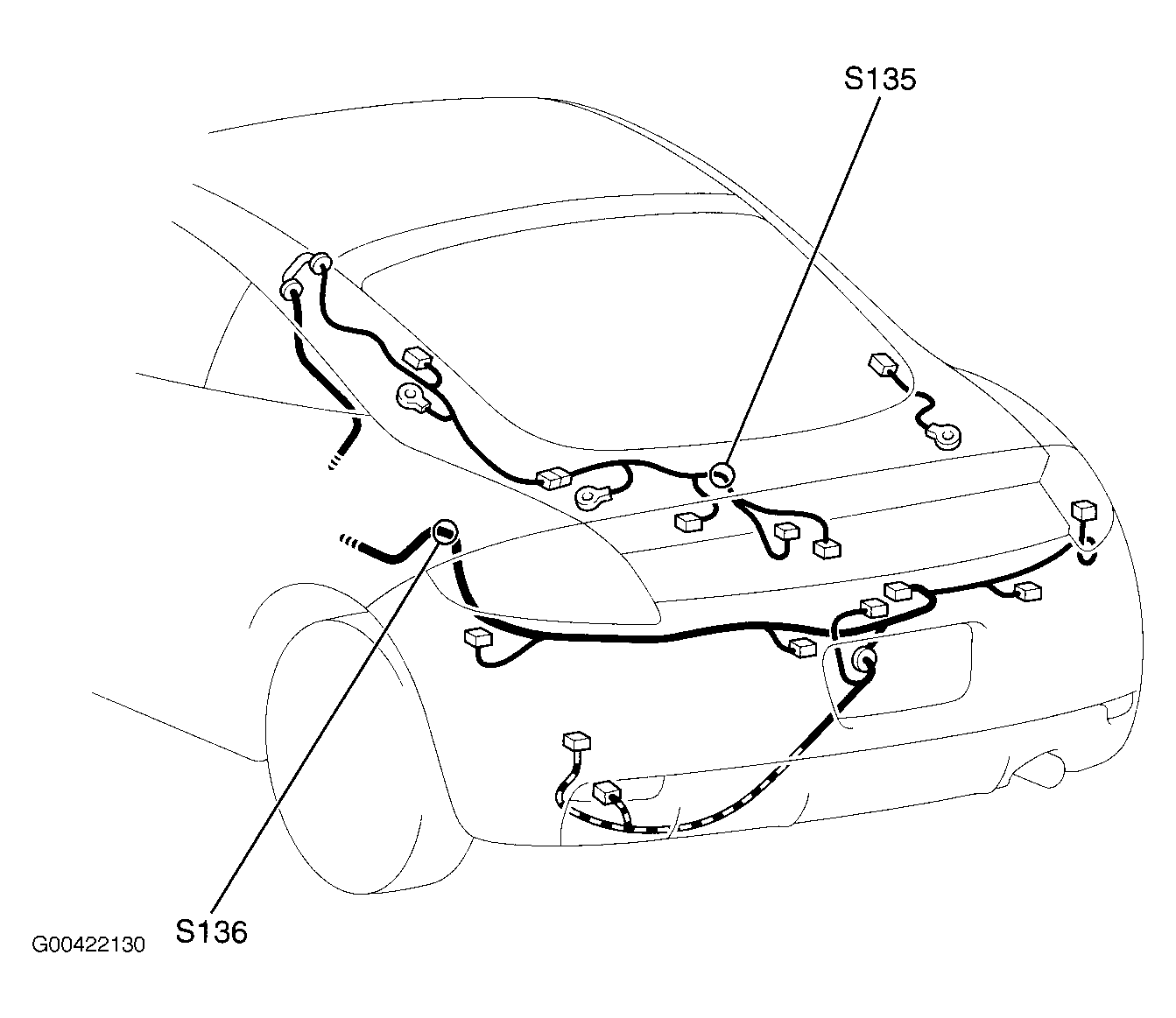 S135

S136

G00422130