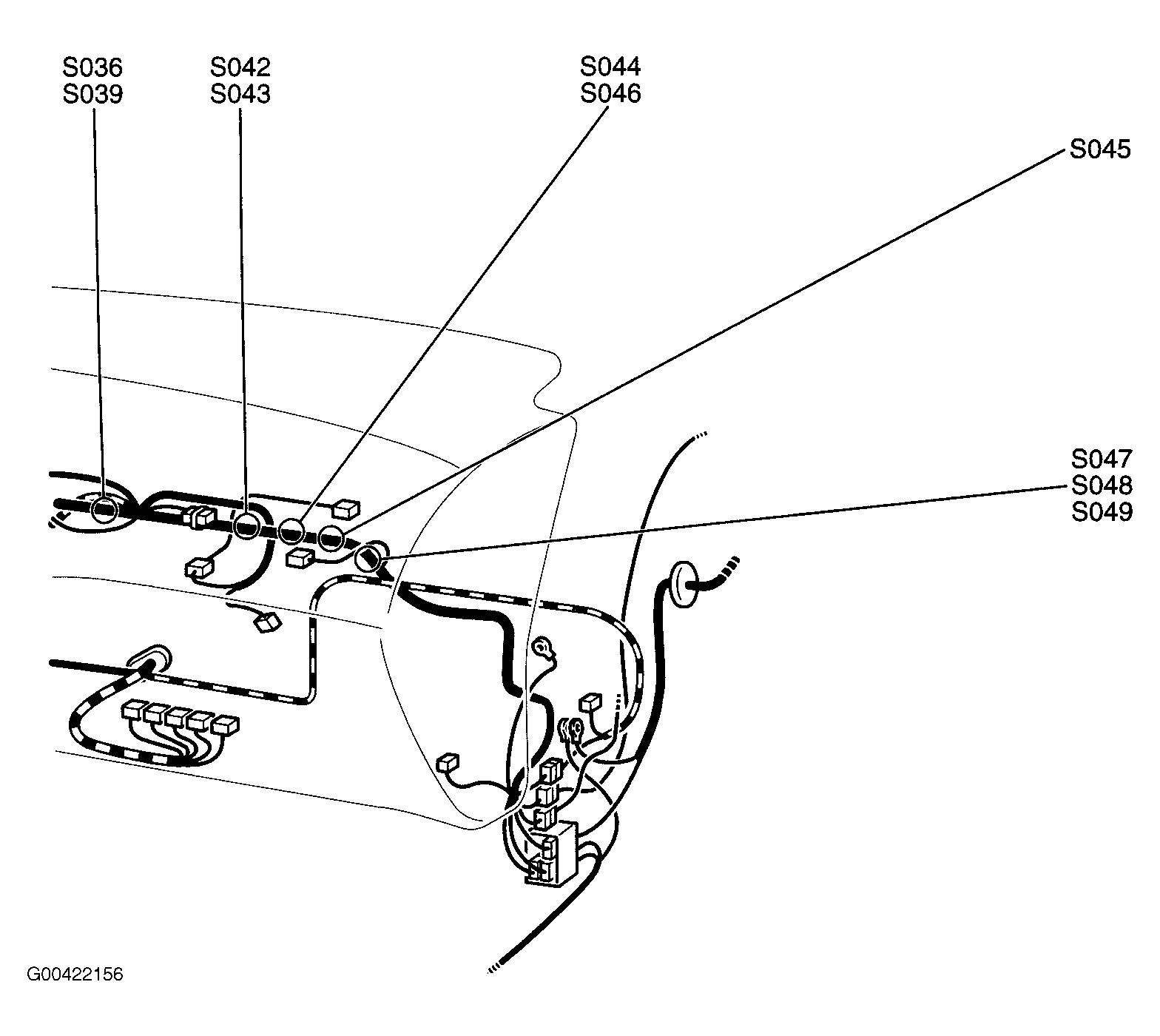 S036
S039

S042
S043

S044
S046

S045

S047
S048
S049

G00422156