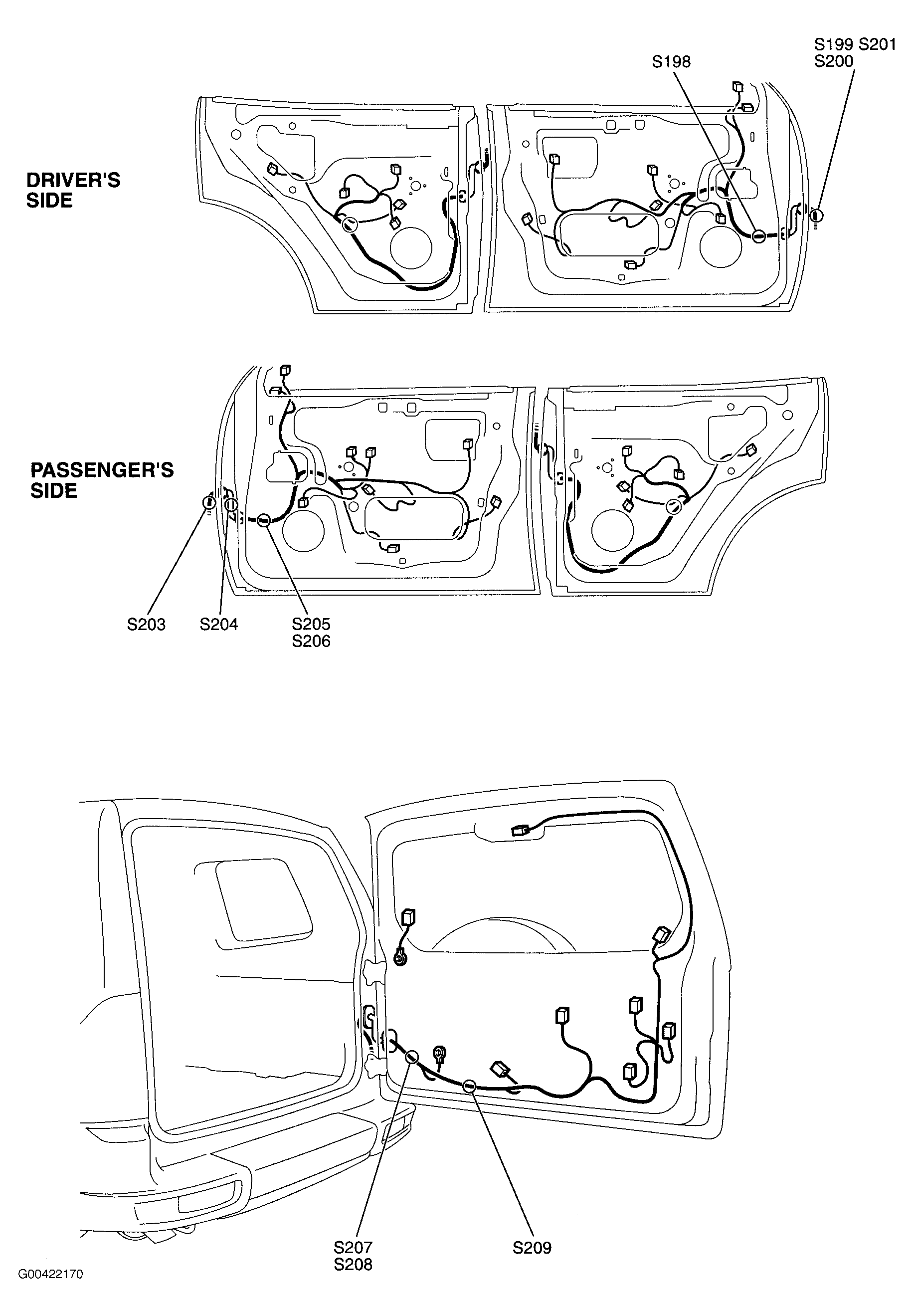 S198

S199 S201
S200

DRIVER'S
SIDE

PASSENGER'S
SIDE

S203

S204

S205
S206

S207
S208

S209

G00422170