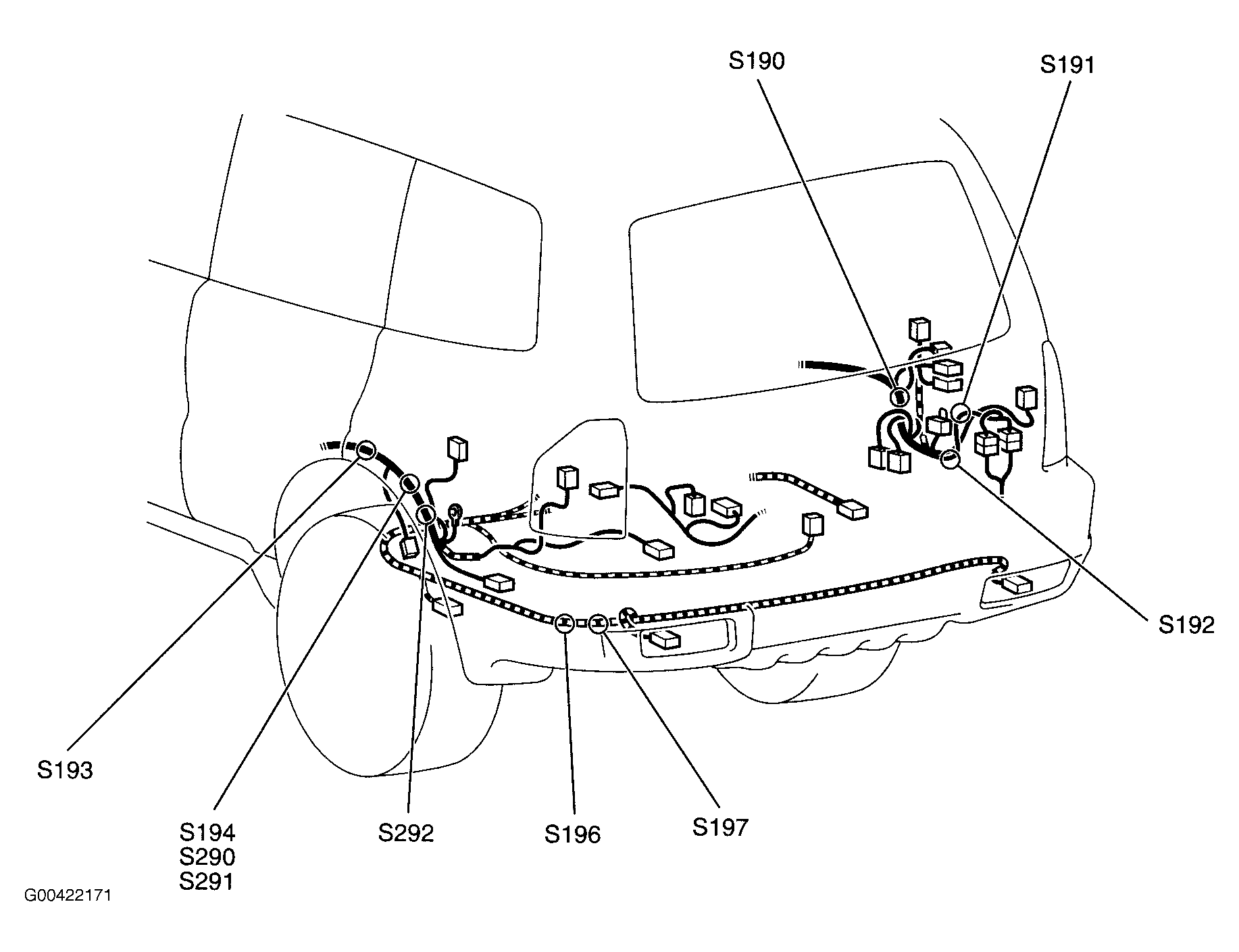 S190
S191
S192
S193
S194
S290
S291
S292
S196
S197
G00422171