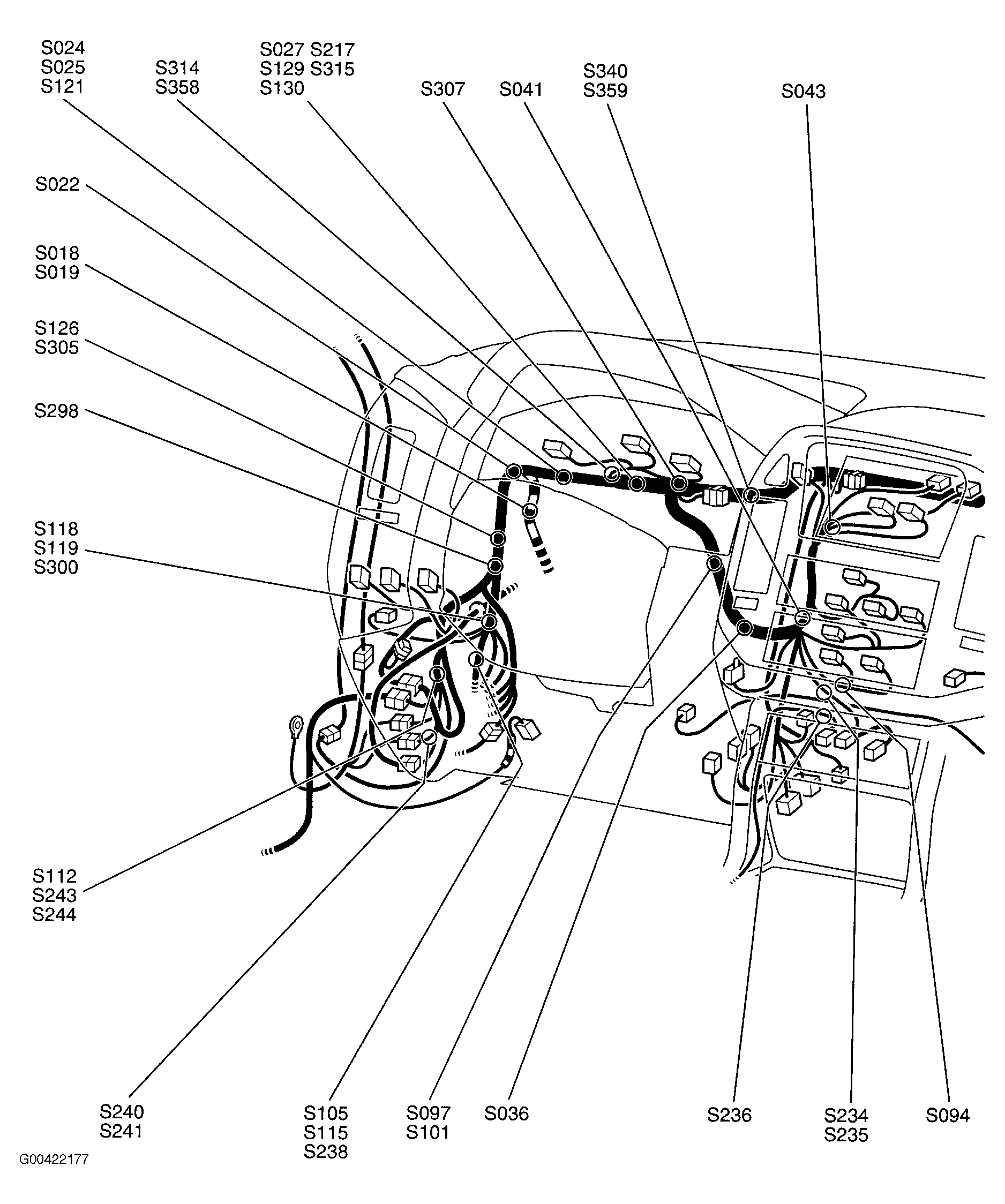 S024
S025
S121

S314
S358

S027 S217
S129 S315
S130

S307

S041

S340
S359

S043

S022

S018
S019

S126
S305

S298

S118
S119
S300

S112
S243
S244

S240
S241

S105
S115
S238

S097
S101

S036

S236

S234
S235

S094

G00422177