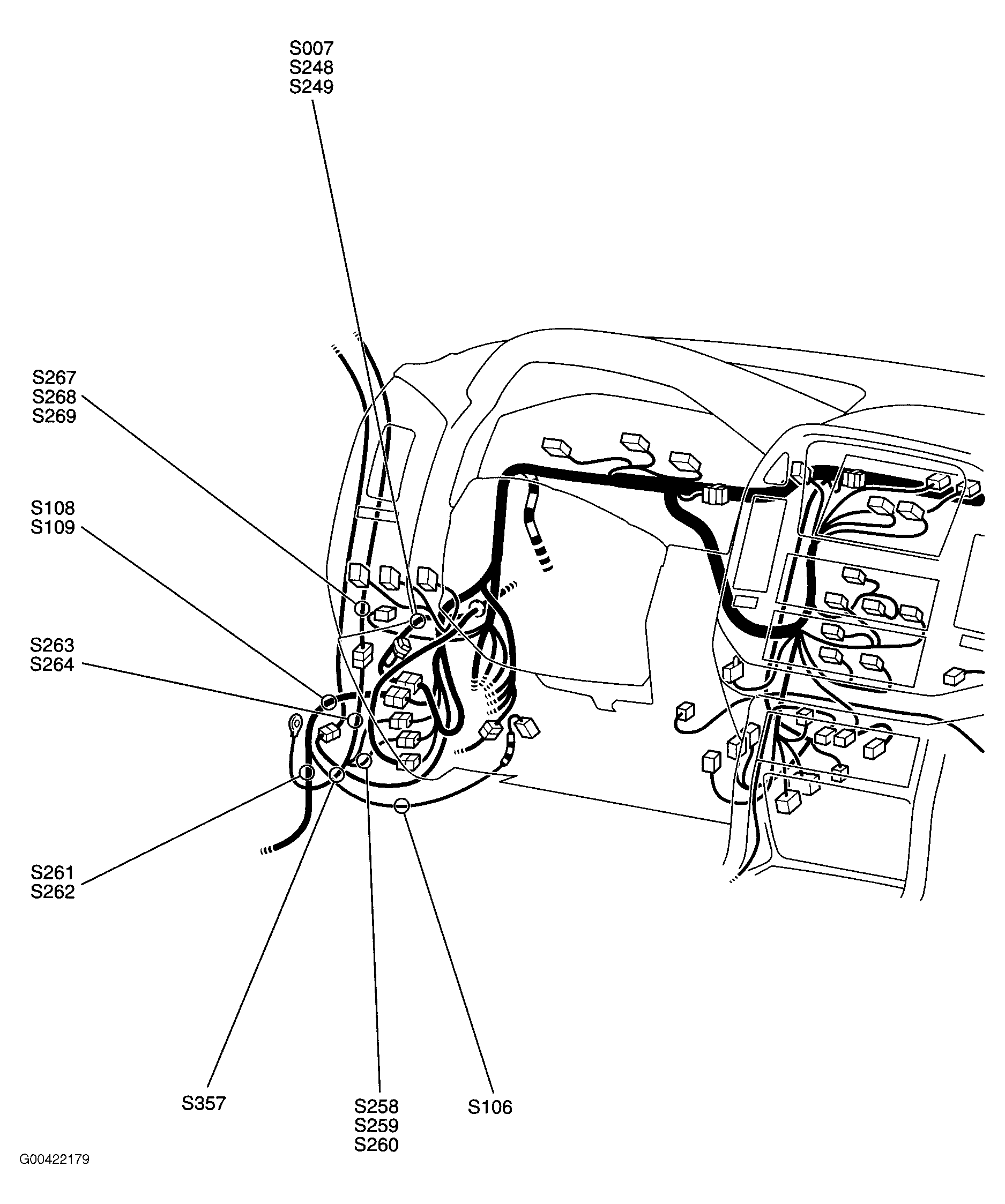 S007
S248
S249

S267
S268
S269

S108
S109

S263
S264

S261
S262

S357

S258
S259
S260

S106

G00422179