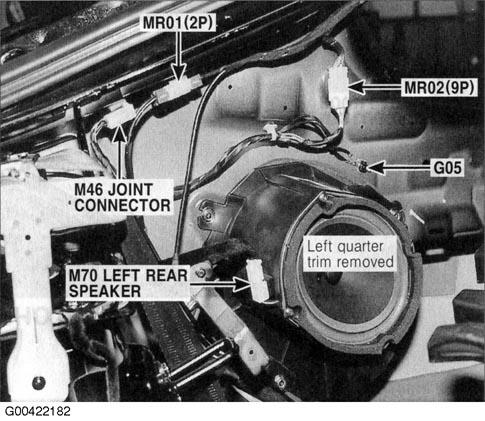 MR01(2P)

MR02(9P)

G05

M46 JOINT CONNECTOR

Left quarter trim removed

M70 LEFT REAR SPEAKER

G00422182