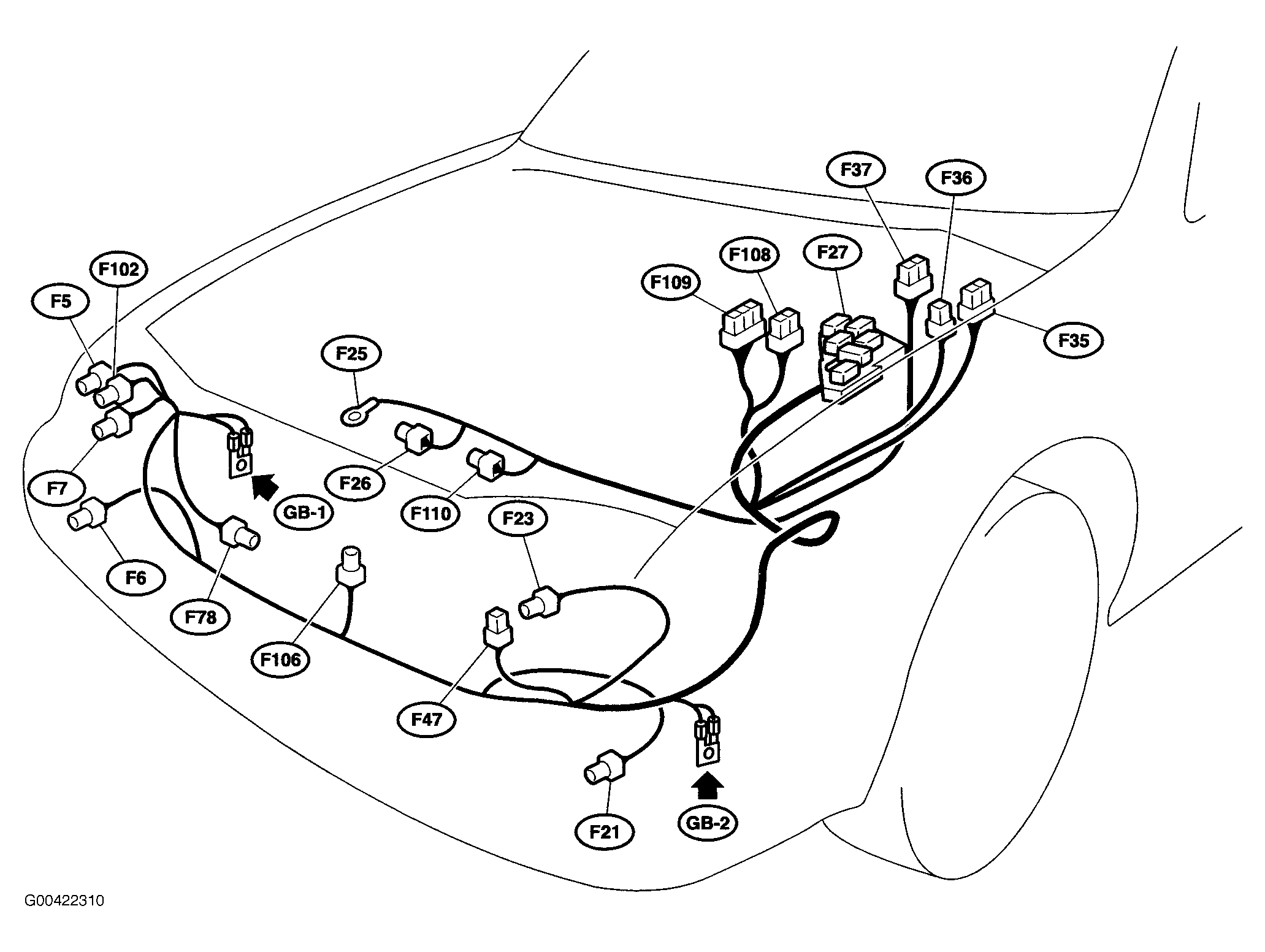 F37
F36
F108
F27
F109
F35
F102
F5
F25
F7
F26
GB-1
F110
F23
F6
F78
F106
F47
F21
GB-2
G00422310