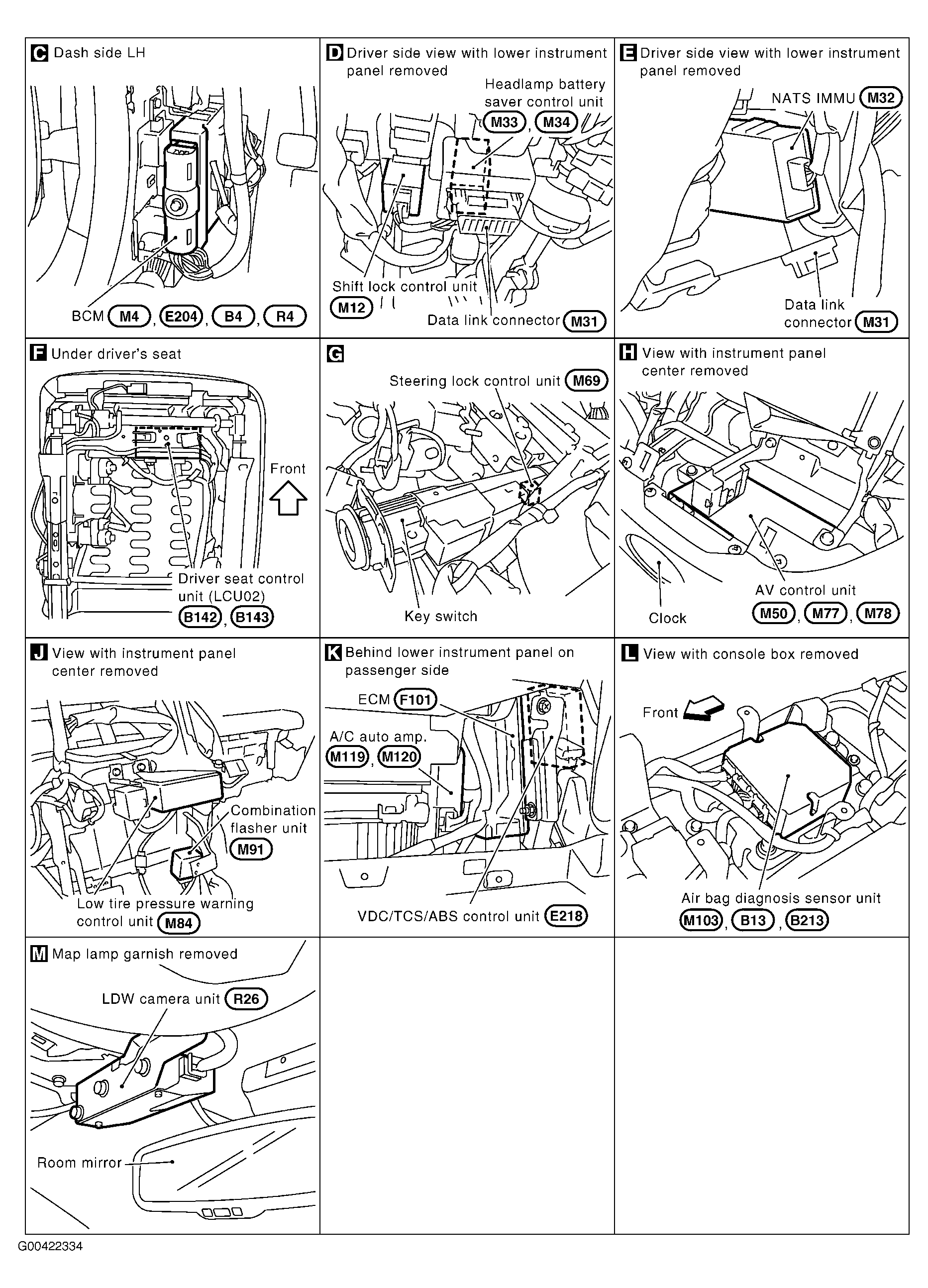 C Dash side LH

BCM M4, E204, B4, R4

D Driver side view with lower instrument panel removed

Headlamp battery saver control unit M33, M34

Shift lock control unit M12

Data link connector M31

E Driver side view with lower instrument panel removed

NATS IMMU M32

Data link connector M31

F Under driver's seat

Front

Driver seat control unit (LCU02) B142, B143

G

Steering lock control unit M69

Key switch

H View with instrument panel center removed

AV control unit M50, M77, M78

Clock

J View with instrument panel center removed

Combination flasher unit M91

Low tire pressure warning control unit M84

K Behind lower instrument panel on passenger side

ECM F101

A/C auto amp. M119, M120

VDC/TCS/ABS control unit E218

L View with console box removed

Front

Air bag diagnosis sensor unit M103, B13, B213

M Map lamp garnish removed

LDW camera unit R26

Room mirror

G00422334