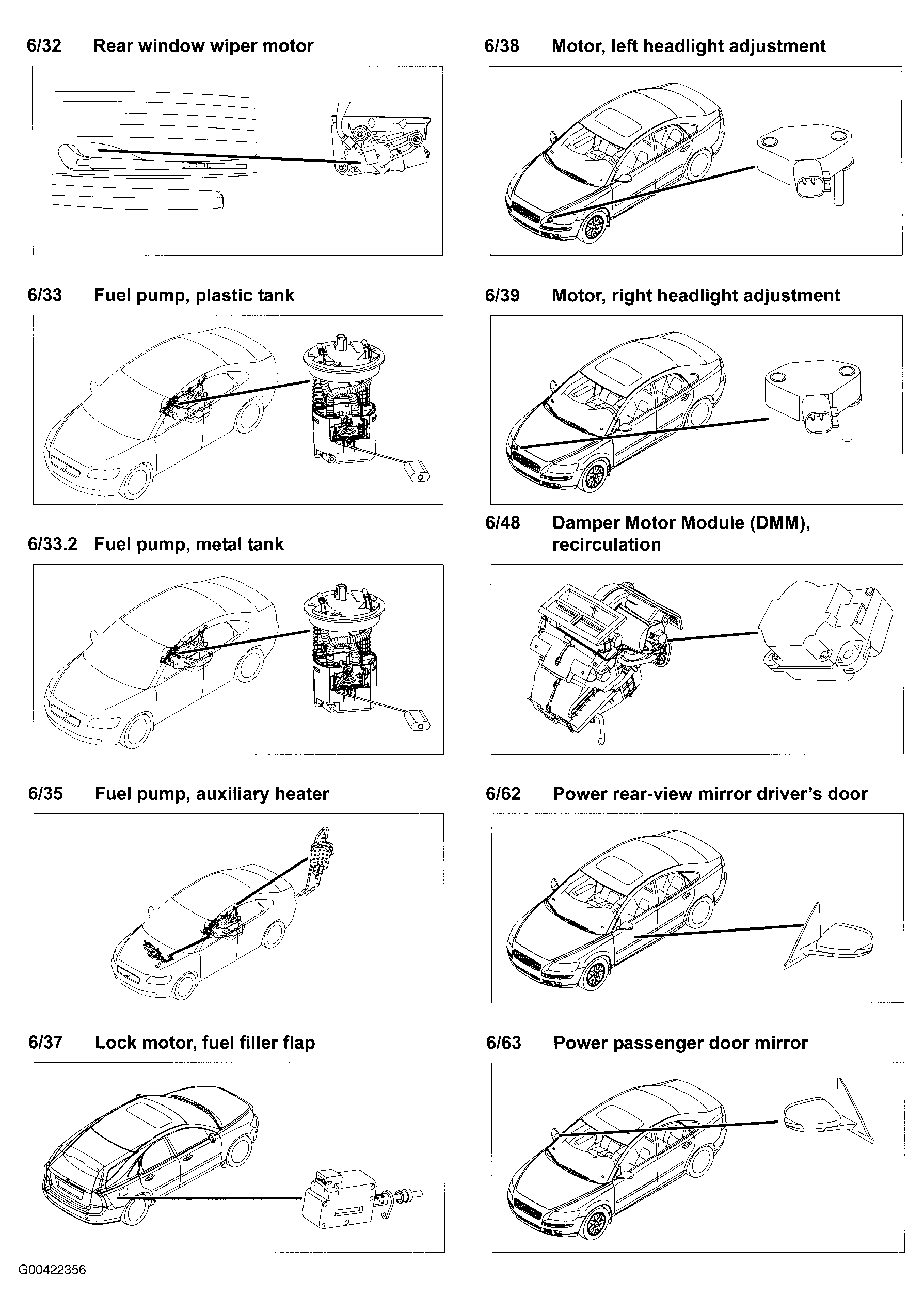 6/32 Rear window wiper motor

6/33 Fuel pump, plastic tank

6/33.2 Fuel pump, metal tank

6/35 Fuel pump, auxiliary heater

6/37 Lock motor, fuel filler flap

6/38 Motor, left headlight adjustment

6/39 Motor, right headlight adjustment

6/48 Damper Motor Module (DMM), recirculation

6/62 Power rear-view mirror driver's door

6/63 Power passenger door mirror

G00422356