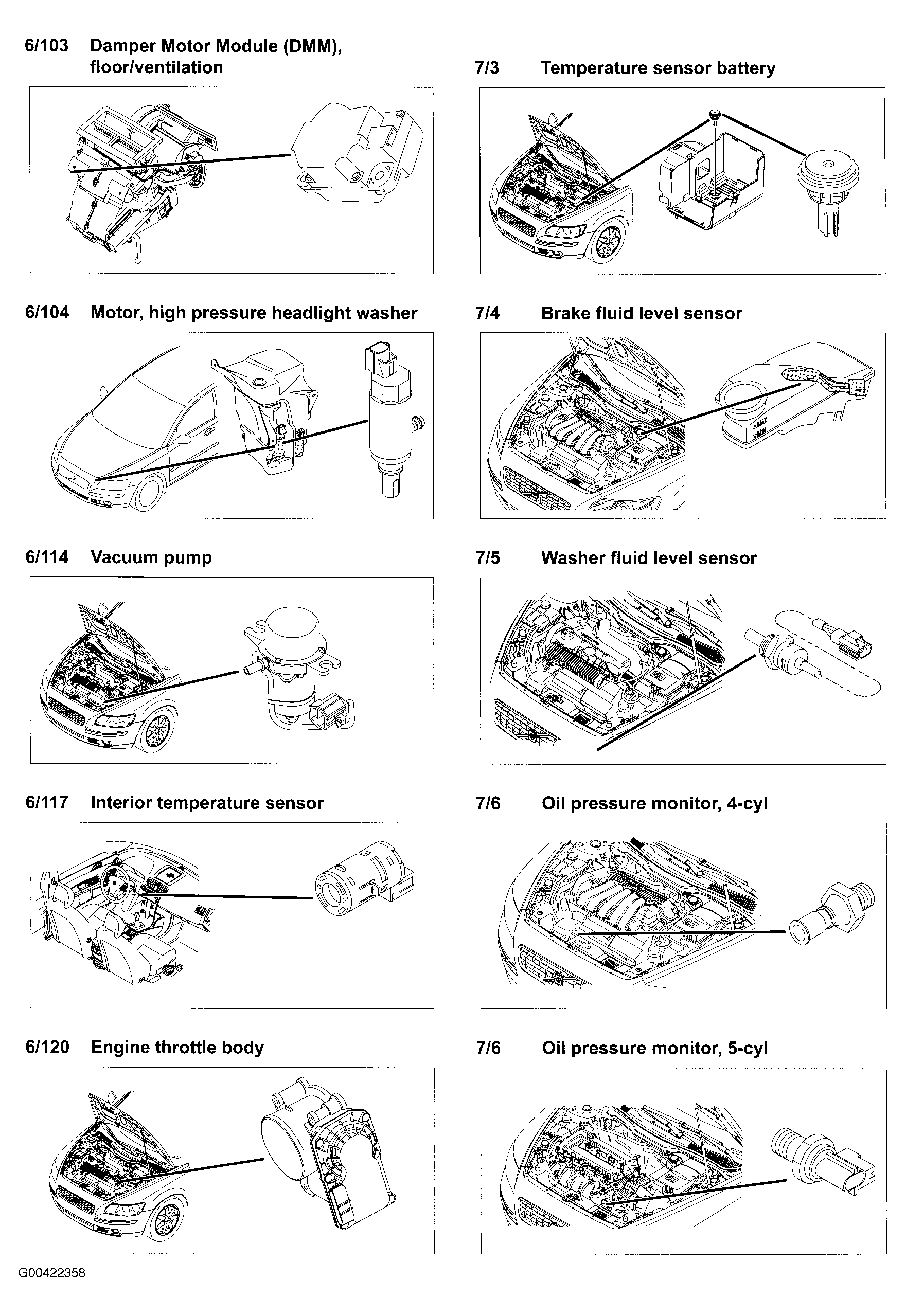 6/103 Damper Motor Module (DMM), floor/ventilation

6/104 Motor, high pressure headlight washer

6/114 Vacuum pump

6/117 Interior temperature sensor

6/120 Engine throttle body

7/3 Temperature sensor battery

7/4 Brake fluid level sensor

MAX
MIN

7/5 Washer fluid level sensor

7/6 Oil pressure monitor, 4-cyl

7/6 Oil pressure monitor, 5-cyl

G00422358