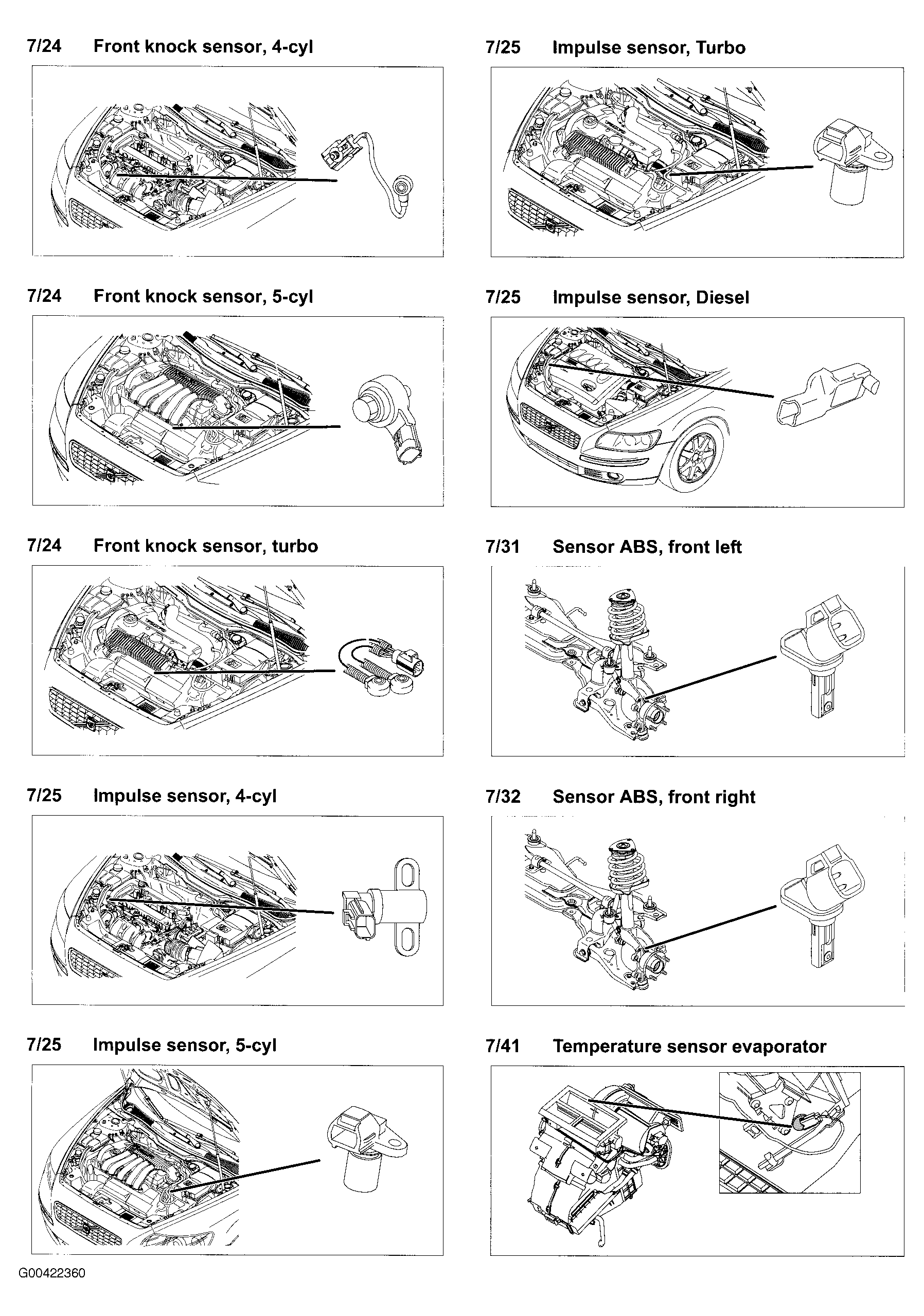 7/24 Front knock sensor, 4-cyl

7/24 Front knock sensor, 5-cyl

7/24 Front knock sensor, turbo

7/25 Impulse sensor, 4-cyl

7/25 Impulse sensor, 5-cyl

7/25 Impulse sensor, Turbo

7/25 Impulse sensor, Diesel

7/31 Sensor ABS, front left

7/32 Sensor ABS, front right

7/41 Temperature sensor evaporator

G00422360