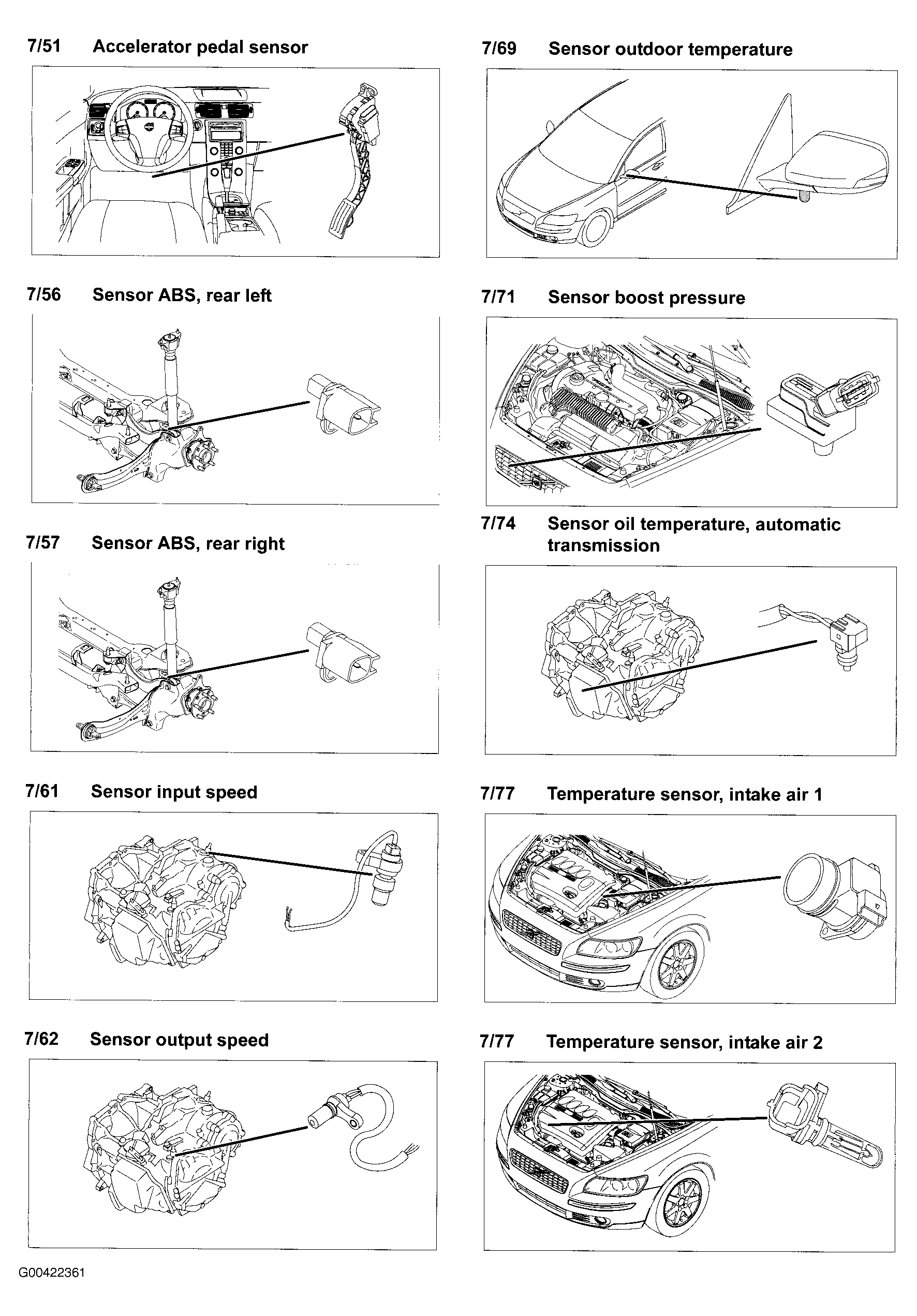 7/51 Accelerator pedal sensor

7/56 Sensor ABS, rear left

7/57 Sensor ABS, rear right

7/61 Sensor input speed

7/62 Sensor output speed

7/69 Sensor outdoor temperature

7/71 Sensor boost pressure

7/74 Sensor oil temperature, automatic transmission

7/77 Temperature sensor, intake air 1

7/77 Temperature sensor, intake air 2

G00422361