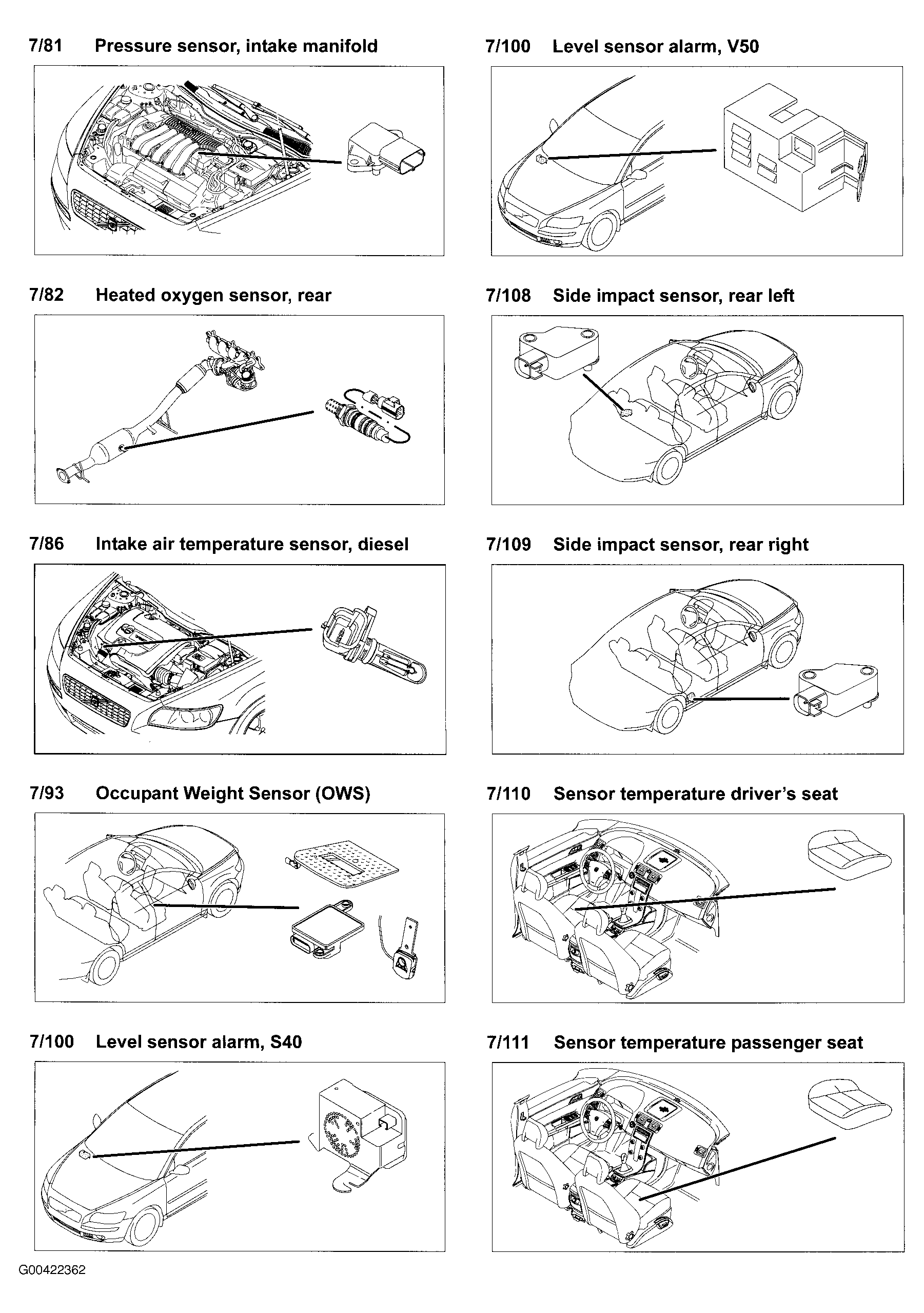 7/81 Pressure sensor, intake manifold

7/82 Heated oxygen sensor, rear

7/86 Intake air temperature sensor, diesel

7/93 Occupant Weight Sensor (OWS)

7/100 Level sensor alarm, S40

7/100 Level sensor alarm, V50

7/108 Side impact sensor, rear left

7/109 Side impact sensor, rear right

7/110 Sensor temperature driver's seat

7/111 Sensor temperature passenger seat

G00422362