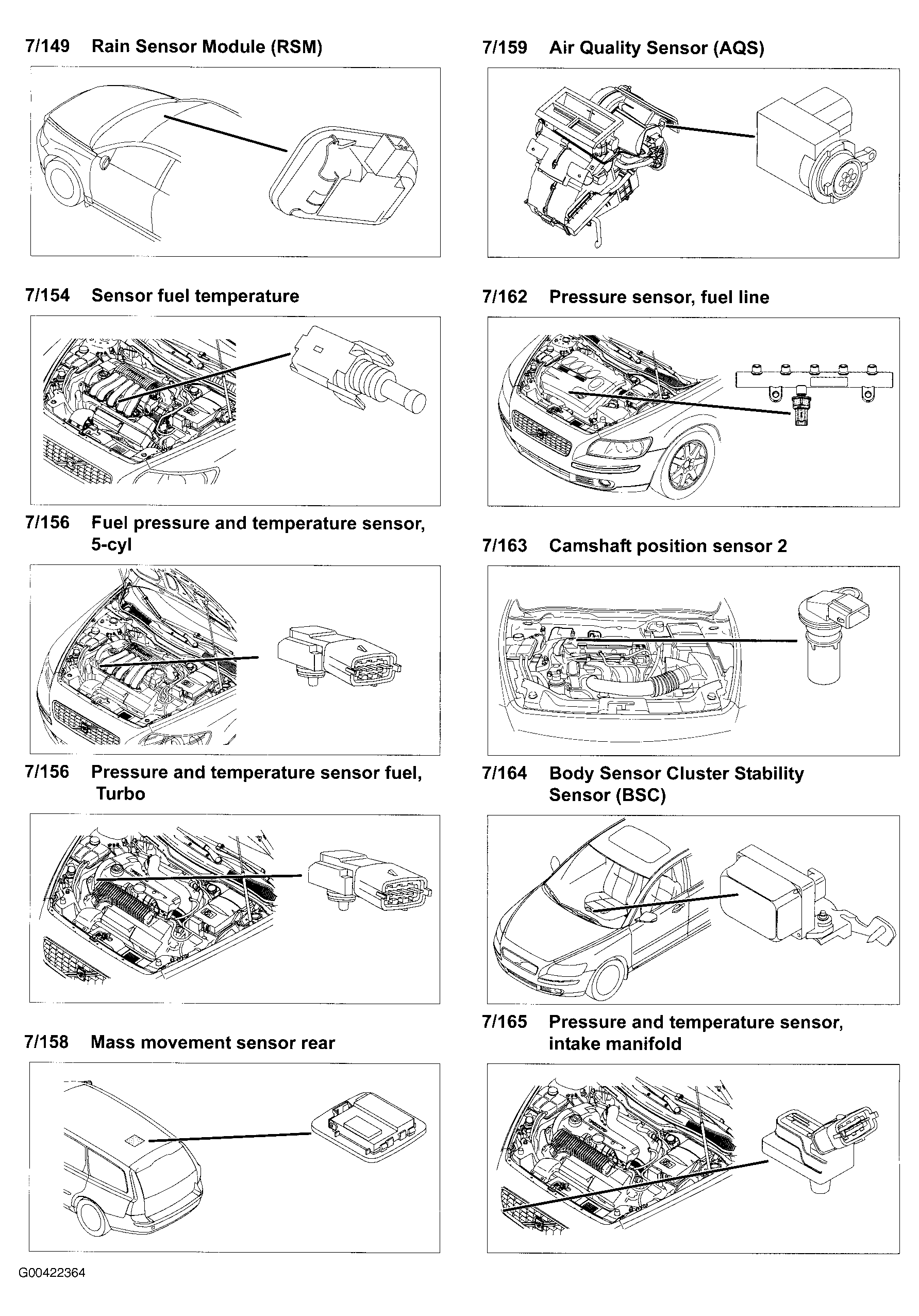 7/149 Rain Sensor Module (RSM)

7/154 Sensor fuel temperature

7/156 Fuel pressure and temperature sensor, 5-cyl

7/156 Pressure and temperature sensor fuel, Turbo

7/158 Mass movement sensor rear

7/159 Air Quality Sensor (AQS)

7/162 Pressure sensor, fuel line

7/163 Camshaft position sensor 2

7/164 Body Sensor Cluster Stability Sensor (BSC)

7/165 Pressure and temperature sensor, intake manifold

G00422364