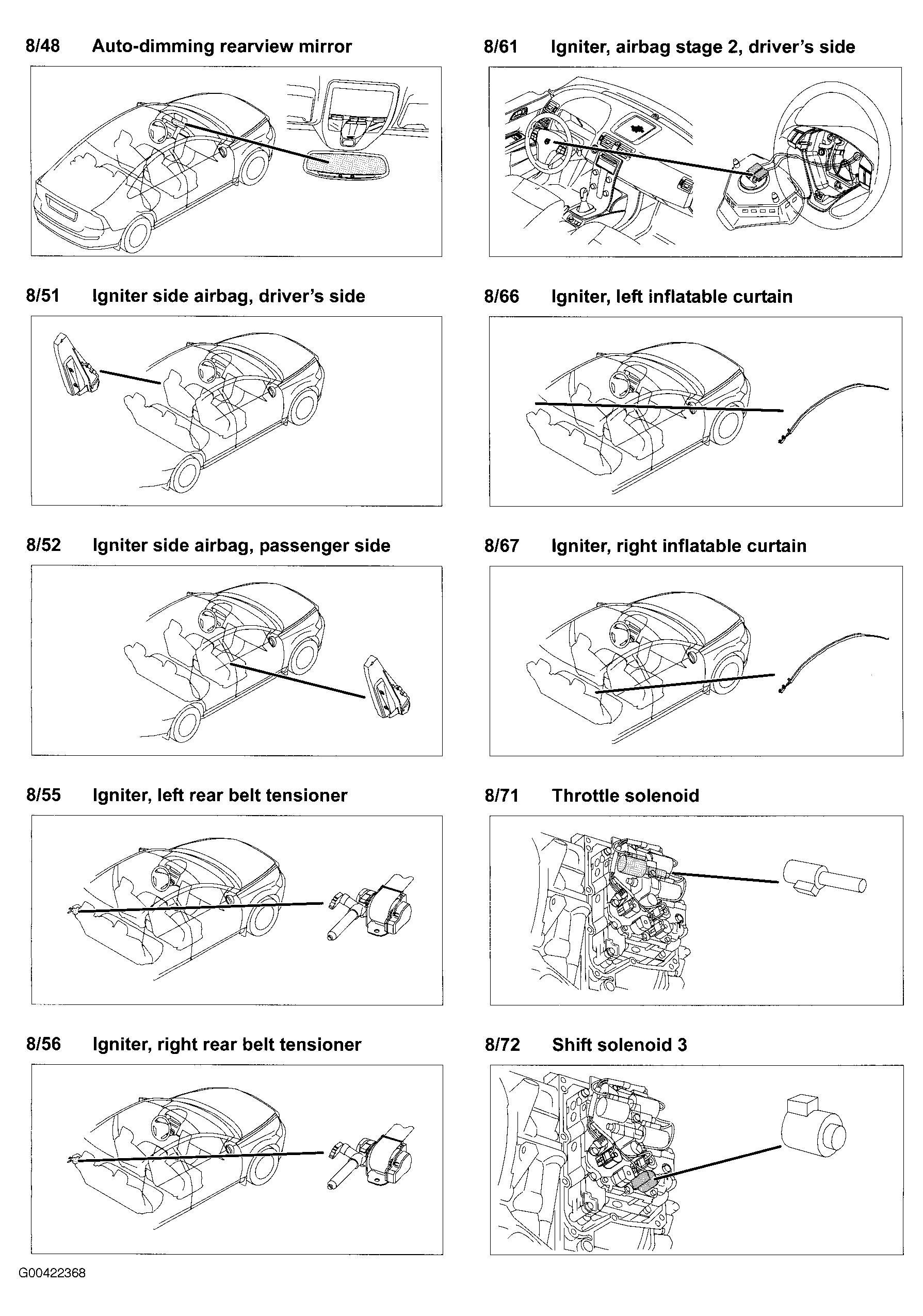 8/48 Auto-dimming rearview mirror

8/51 Igniter side airbag, driver's side

8/52 Igniter side airbag, passenger side

8/55 Igniter, left rear belt tensioner

8/56 Igniter, right rear belt tensioner

8/61 Igniter, airbag stage 2, driver's side

8/66 Igniter, left inflatable curtain

8/67 Igniter, right inflatable curtain

8/71 Throttle solenoid

8/72 Shift solenoid 3

G00422368