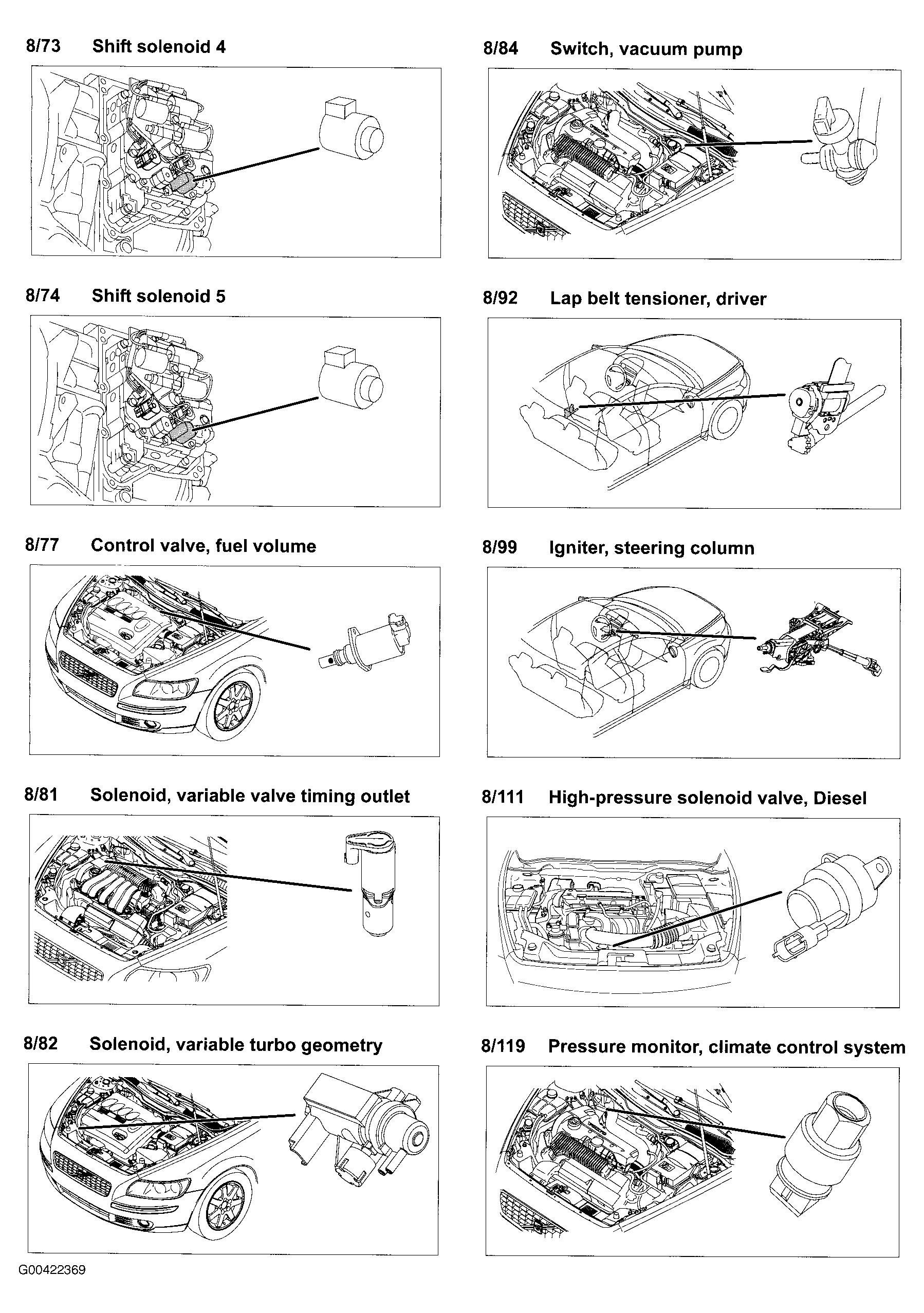 8/73 Shift solenoid 4

8/74 Shift solenoid 5

8/77 Control valve, fuel volume

8/81 Solenoid, variable valve timing outlet

8/82 Solenoid, variable turbo geometry

G00422369

8/84 Switch, vacuum pump

8/92 Lap belt tensioner, driver

8/99 Igniter, steering column

8/111 High-pressure solenoid valve, Diesel

8/119 Pressure monitor, climate control system