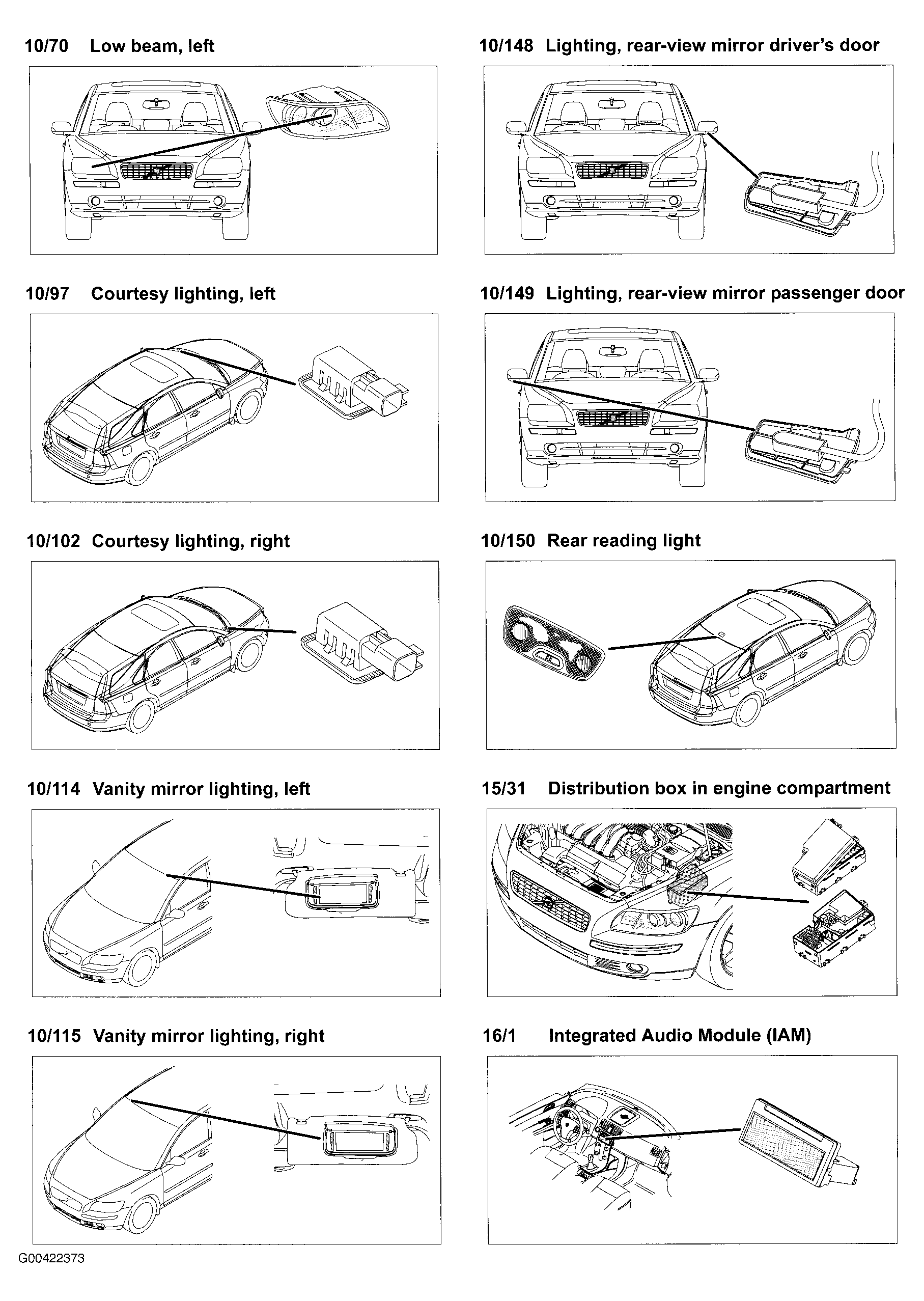 10/70 Low beam, left

10/97 Courtesy lighting, left

10/102 Courtesy lighting, right

10/114 Vanity mirror lighting, left

10/115 Vanity mirror lighting, right

10/148 Lighting, rear-view mirror driver's door

10/149 Lighting, rear-view mirror passenger door

10/150 Rear reading light

15/31 Distribution box in engine compartment

16/1 Integrated Audio Module (IAM)

G00422373