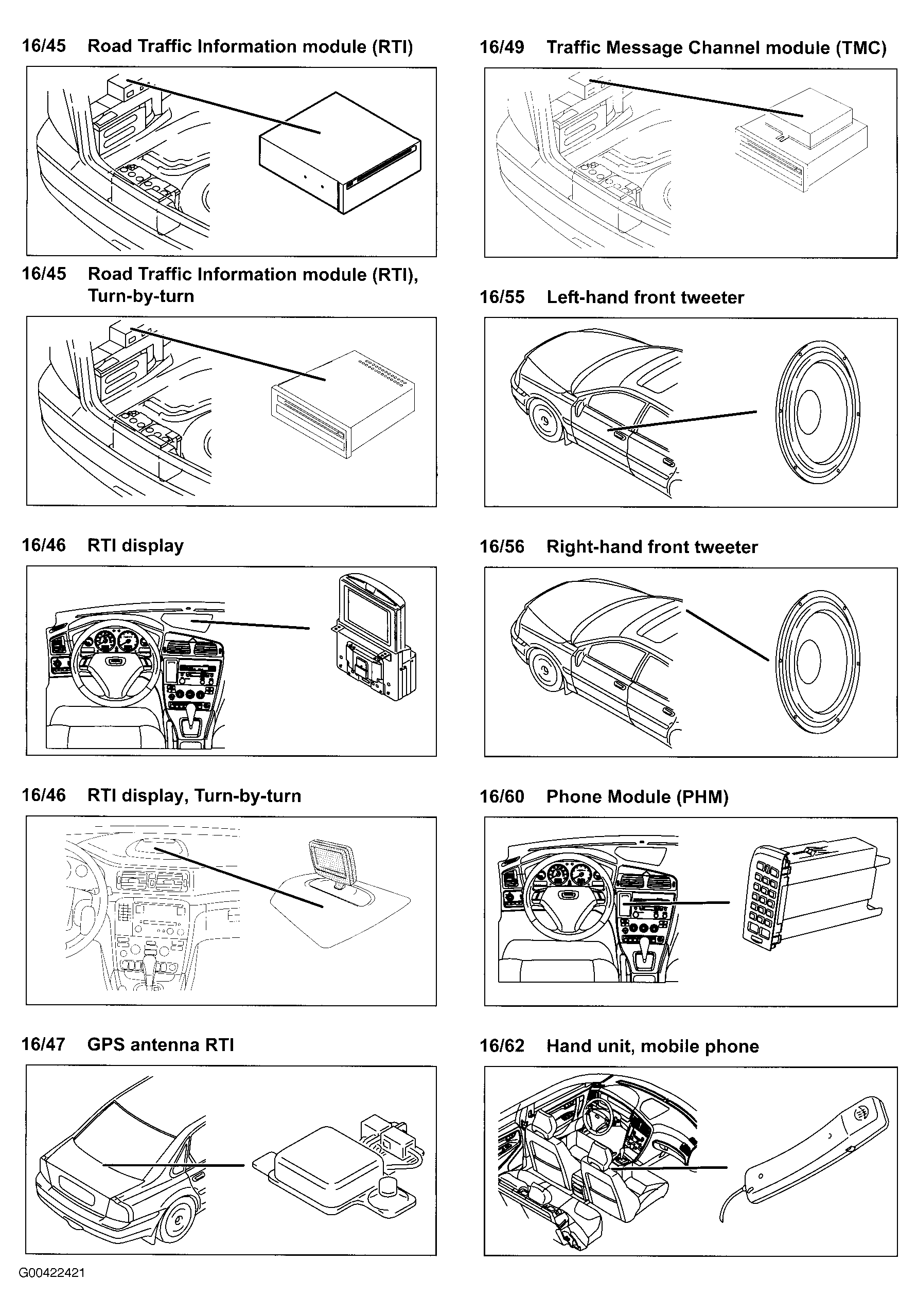 16/45 Road Traffic Information module (RTI)

16/45 Road Traffic Information module (RTI), Turn-by-turn

16/46 RTI display

16/46 RTI display, Turn-by-turn

16/47 GPS antenna RTI

16/49 Traffic Message Channel module (TMC)

16/55 Left-hand front tweeter

16/56 Right-hand front tweeter

16/60 Phone Module (PHM)

16/62 Hand unit, mobile phone

G00422421