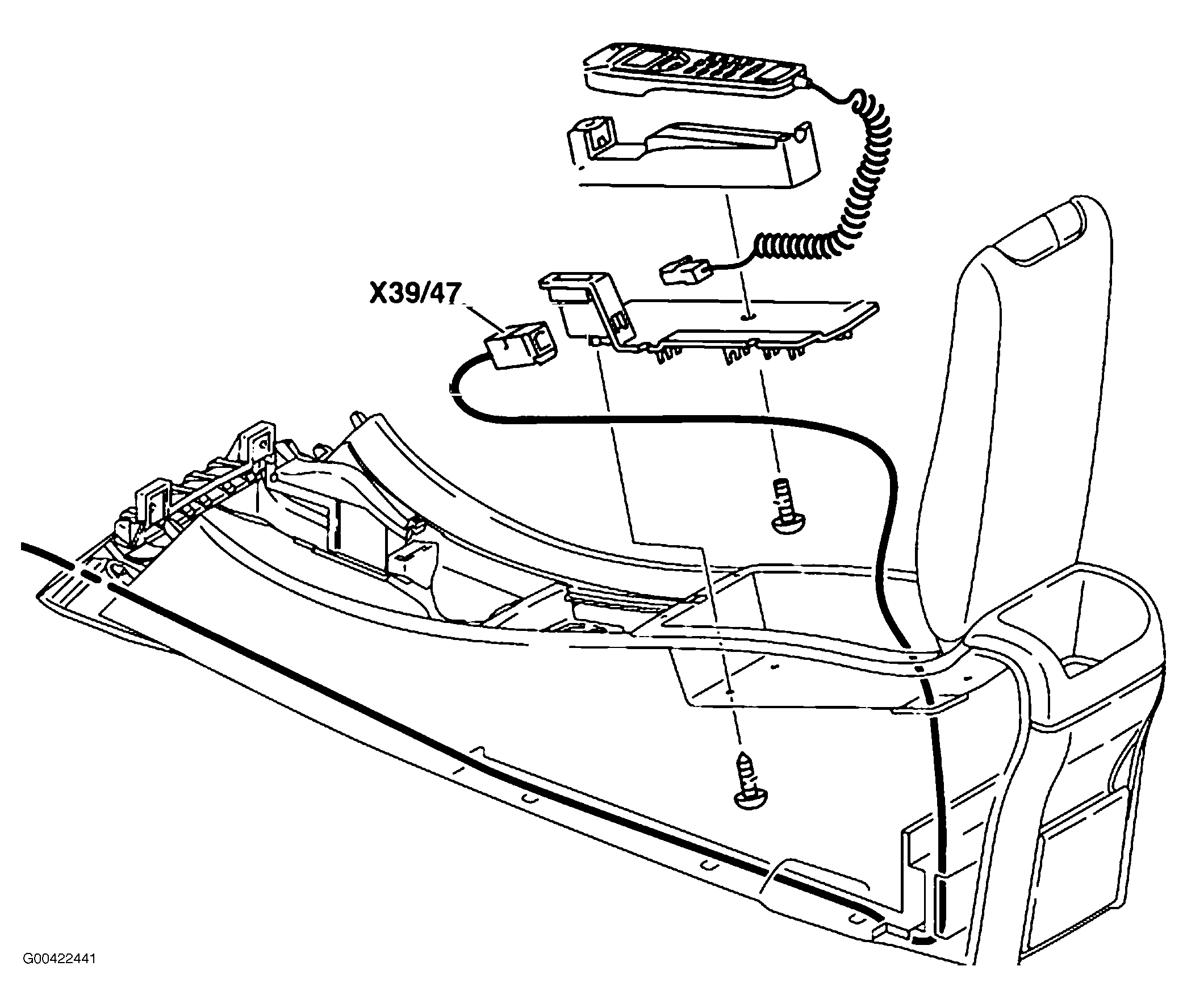 X39/47

G00422441