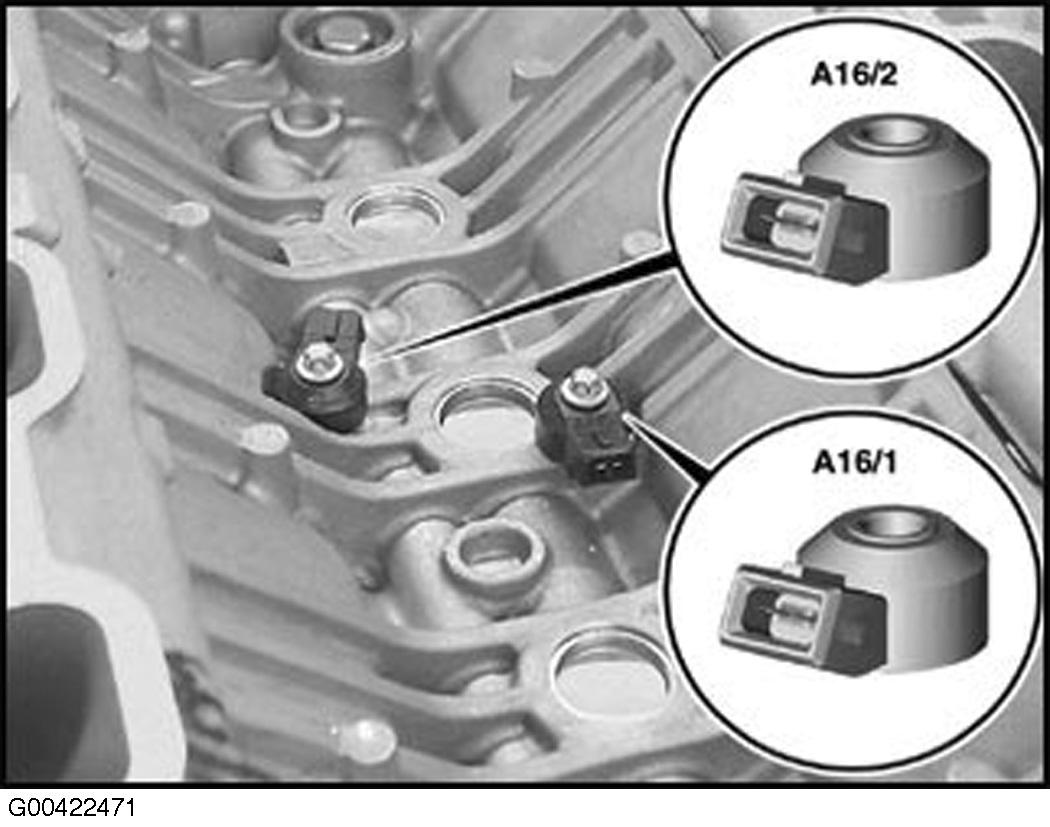 A16/2

A16/1

G00422471