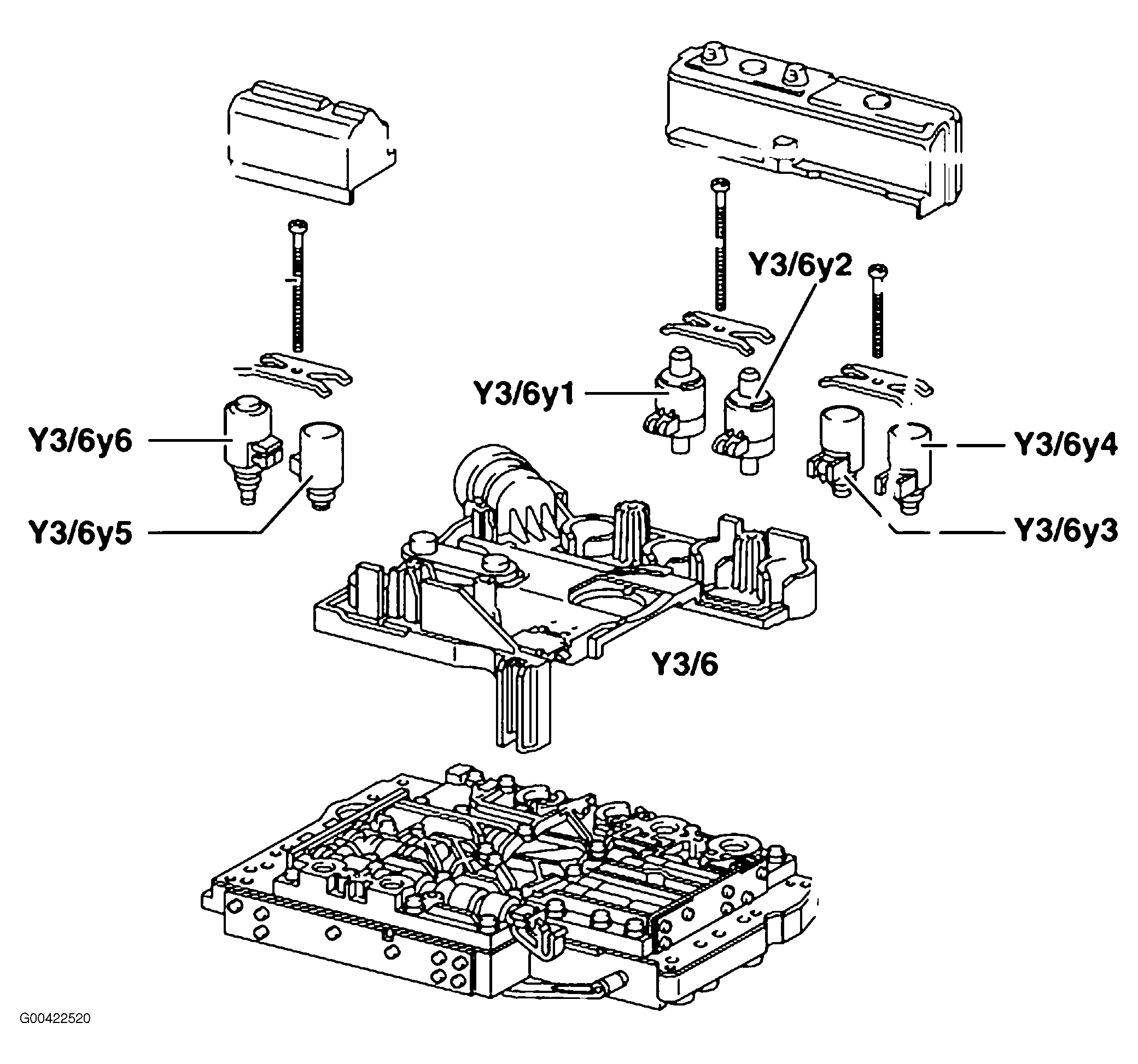 Y3/6y2
Y3/6y1
Y3/6y6
Y3/6y4
Y3/6y5
Y3/6y3
Y3/6
G00422520