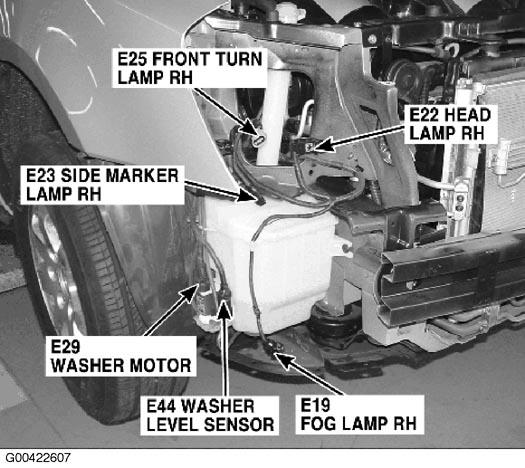 E25 FRONT TURN LAMP RH

E22 HEAD LAMP RH

E23 SIDE MARKER LAMP RH

E29 WASHER MOTOR

E44 WASHER LEVEL SENSOR

E19 FOG LAMP RH

G00422607