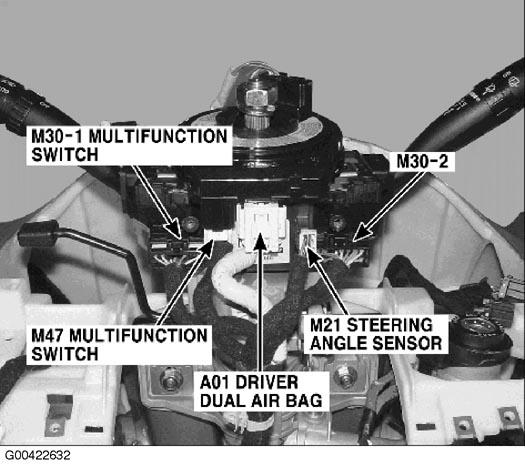 M30-1 MULTIFUNCTION SWITCH

M30-2

M47 MULTIFUNCTION SWITCH

M21 STEERING ANGLE SENSOR

A01 DRIVER DUAL AIR BAG

G00422632