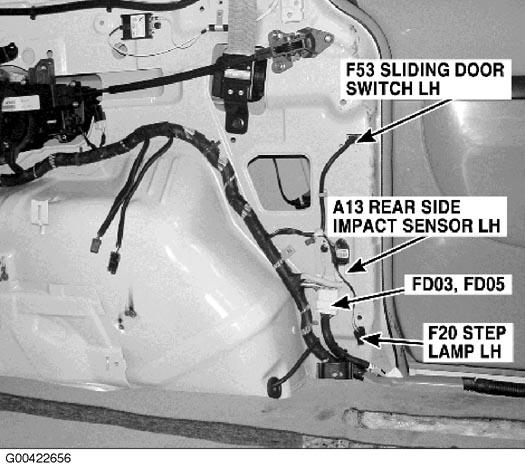 F53 SLIDING DOOR SWITCH LH

A13 REAR SIDE IMPACT SENSOR LH

FD03, FD05

F20 STEP LAMP LH

G00422656