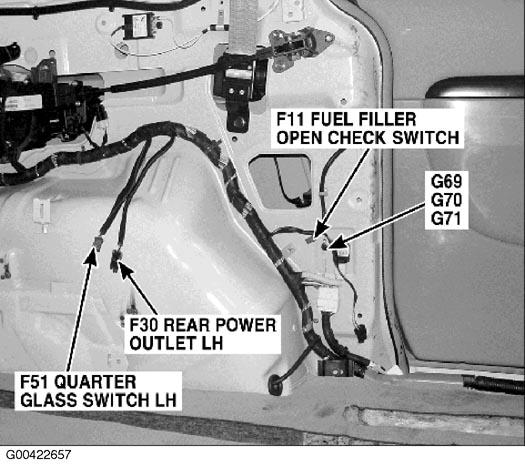 F11 FUEL FILLER OPEN CHECK SWITCH

G69
G70
G71

F30 REAR POWER OUTLET LH

F51 QUARTER GLASS SWITCH LH

G00422657