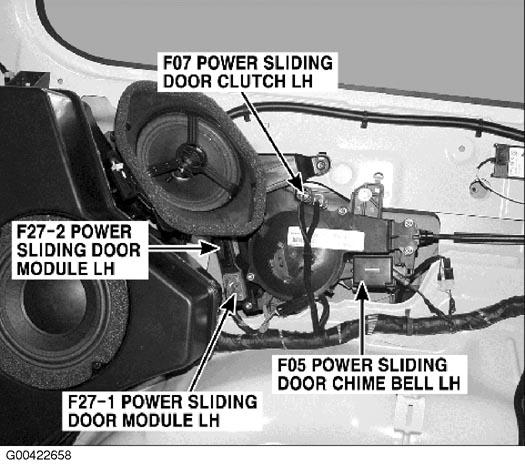 F07 POWER SLIDING DOOR CLUTCH LH

F27-2 POWER SLIDING DOOR MODULE LH

F05 POWER SLIDING DOOR CHIME BELL LH

F27-1 POWER SLIDING DOOR MODULE LH

G00422658