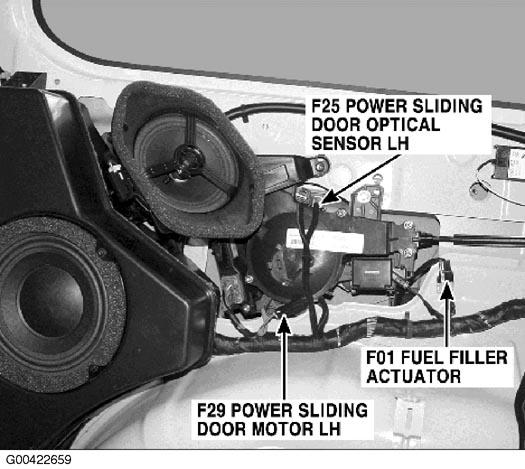 F25 POWER SLIDING DOOR OPTICAL SENSOR LH

F01 FUEL FILLER ACTUATOR

F29 POWER SLIDING DOOR MOTOR LH

G00422659