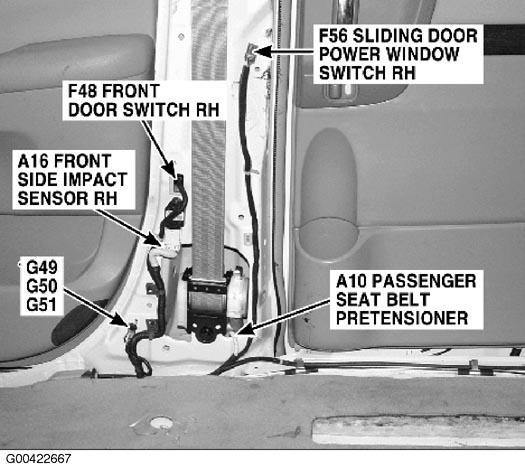 F56 SLIDING DOOR POWER WINDOW SWITCH RH

F48 FRONT DOOR SWITCH RH

A16 FRONT SIDE IMPACT SENSOR RH

G49
G50
G51

A10 PASSENGER SEAT BELT PRETENSIONER

G00422667