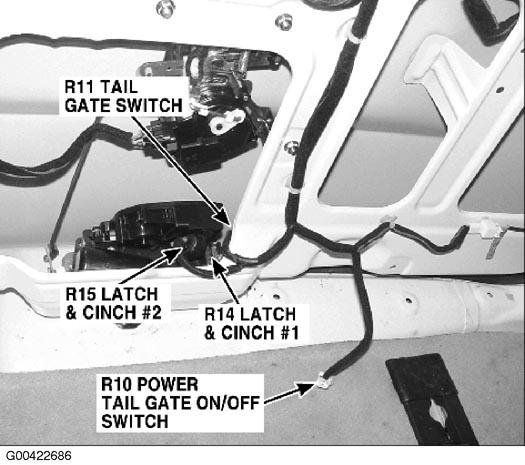 R11 TAIL GATE SWITCH

R15 LATCH & CINCH #2

R14 LATCH & CINCH #1

R10 POWER TAIL GATE ON/OFF SWITCH

G00422686