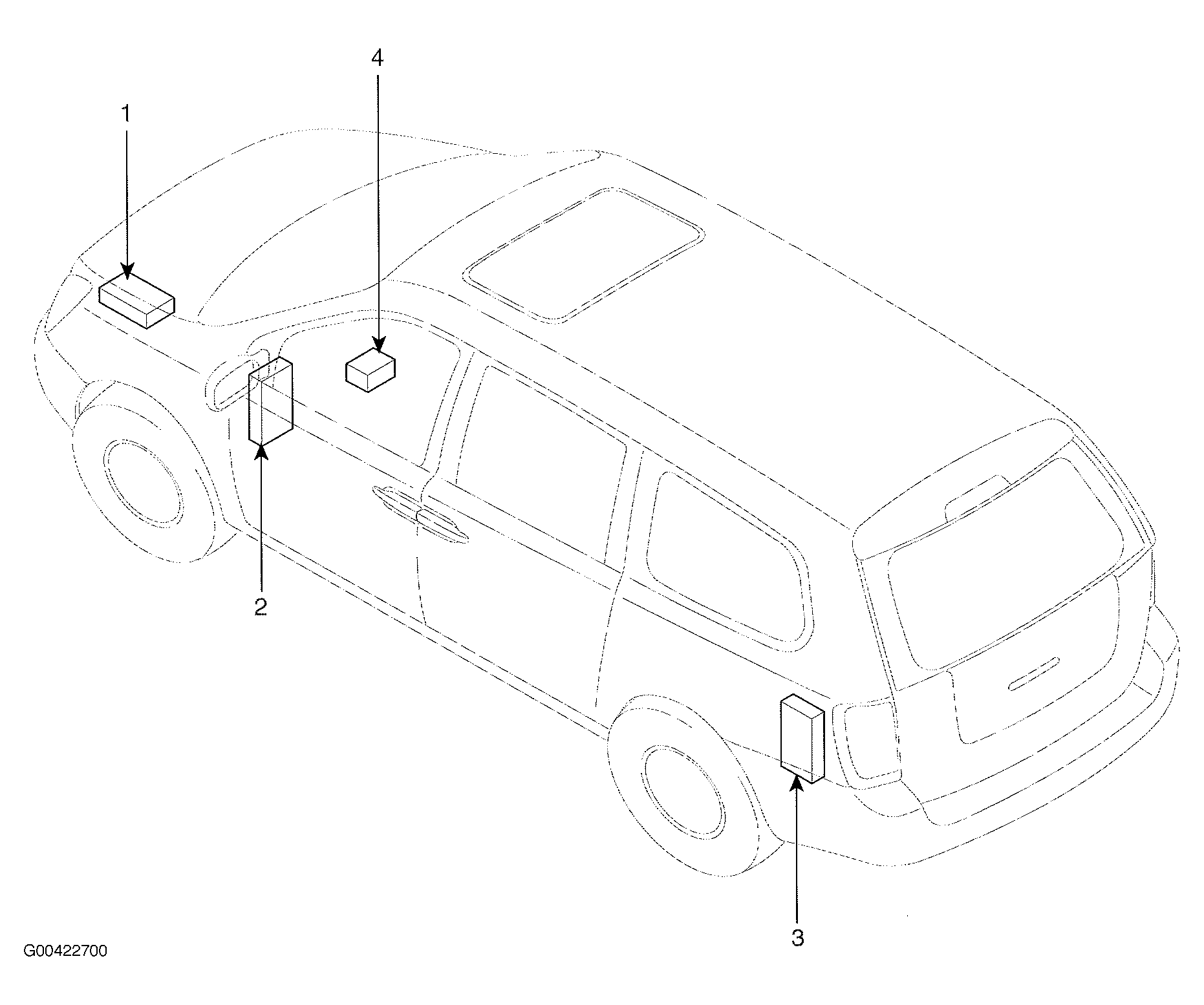 4

1

2

3

G00422700