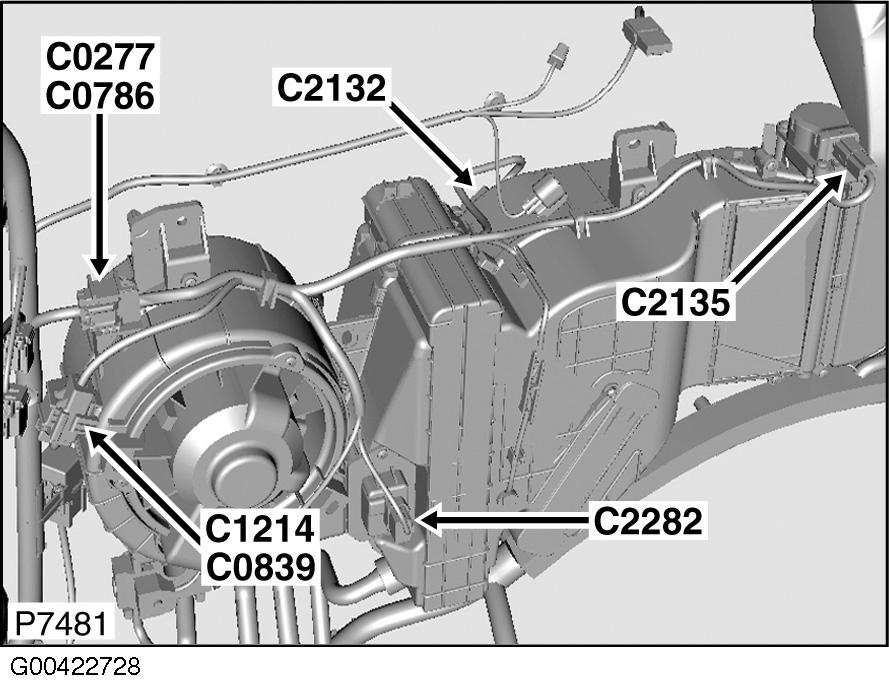 C0277
C0786

C2132

C2135

C1214
C0839

C2282

P7481

G00422728