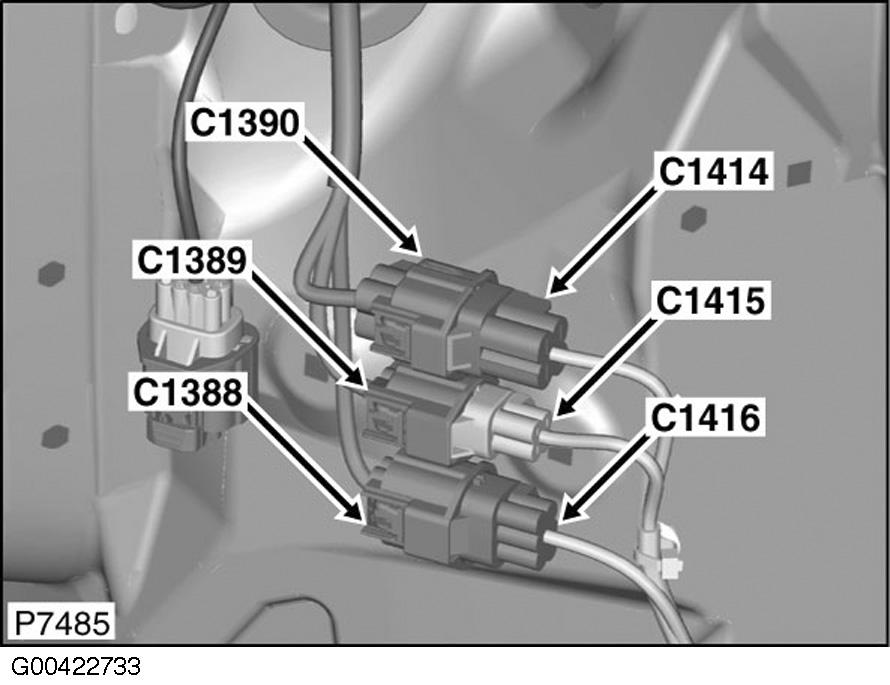 C1390
C1414
C1389
C1415
C1388
C1416
P7485
G00422733