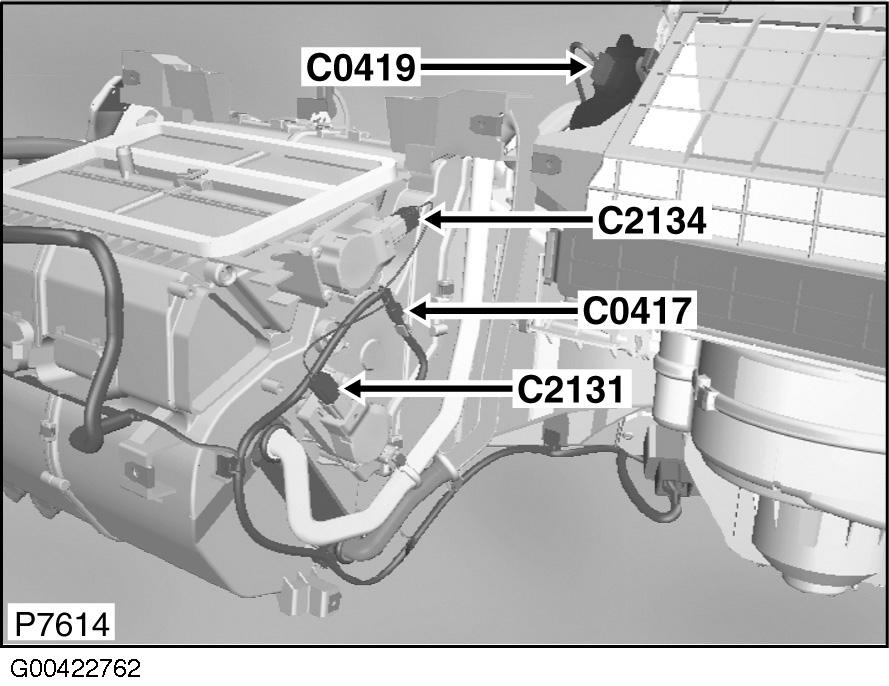 C0419

C2134

C0417

C2131

P7614

G00422762