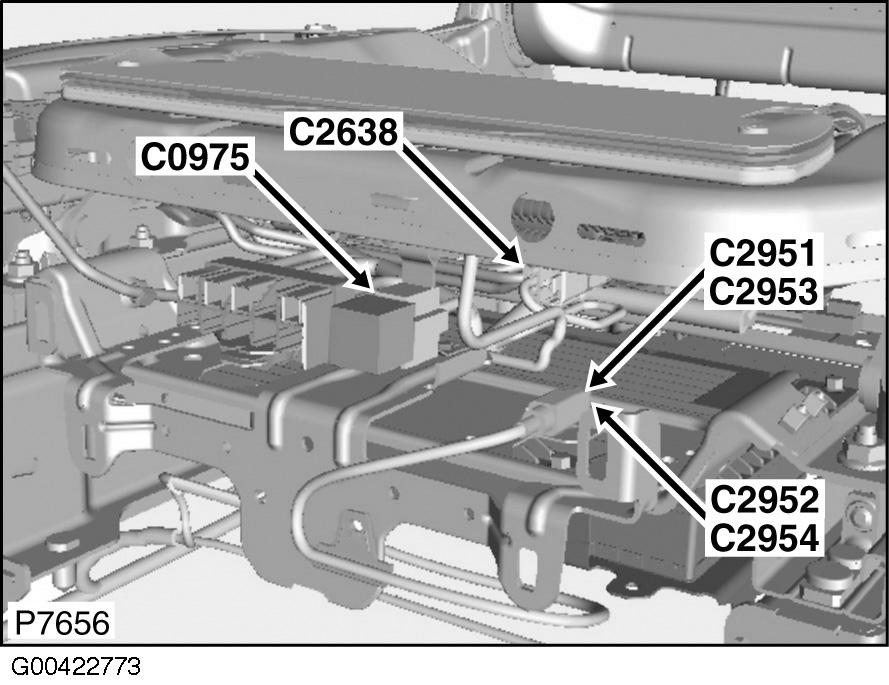 C2638
C0975
C2951
C2953
C2952
C2954
P7656
G00422773