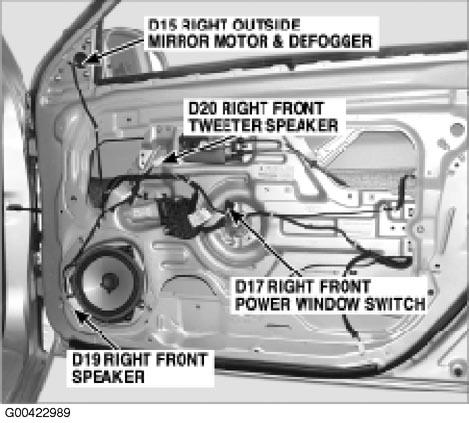 D15 RIGHT OUTSIDE MIRROR MOTOR & DEFOGGER

D20 RIGHT FRONT TWEETER SPEAKER

D17 RIGHT FRONT POWER WINDOW SWITCH

D19 RIGHT FRONT SPEAKER

G00422989