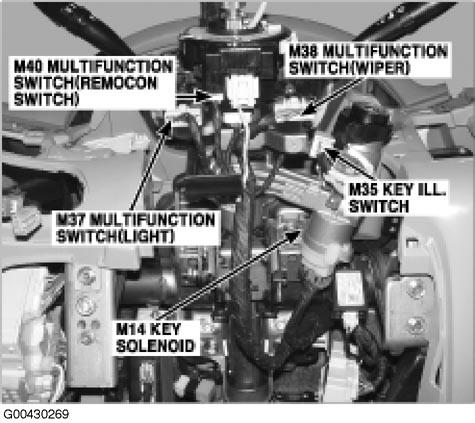 M40 MULTIFUNCTION SWITCH(REMOCON SWITCH)

M38 MULTIFUNCTION SWITCH(WIPER)

M35 KEY ILL. SWITCH

M37 MULTIFUNCTION SWITCH(LIGHT)

M14 KEY SOLENOID

G00430269