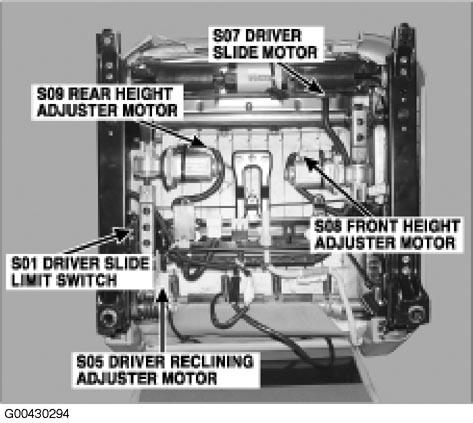 S07 DRIVER SLIDE MOTOR

S09 REAR HEIGHT ADJUSTER MOTOR

S08 FRONT HEIGHT ADJUSTER MOTOR

S01 DRIVER SLIDE LIMIT SWITCH

S05 DRIVER RECLINING ADJUSTER MOTOR

G00430294