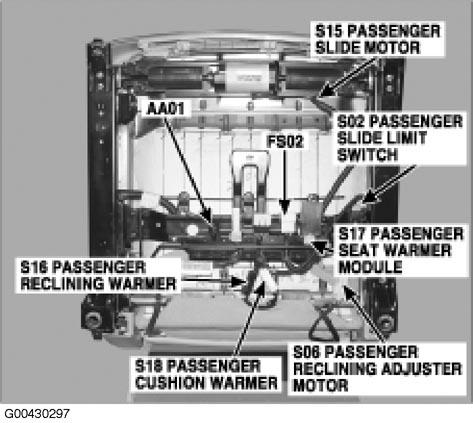 S15 PASSENGER SLIDE MOTOR

AA01

S02 PASSENGER SLIDE LIMIT SWITCH

FS02

S17 PASSENGER SEAT WARMER MODULE

S16 PASSENGER RECLINING WARMER

S18 PASSENGER CUSHION WARMER

S06 PASSENGER RECLINING ADJUSTER MOTOR

G00430297