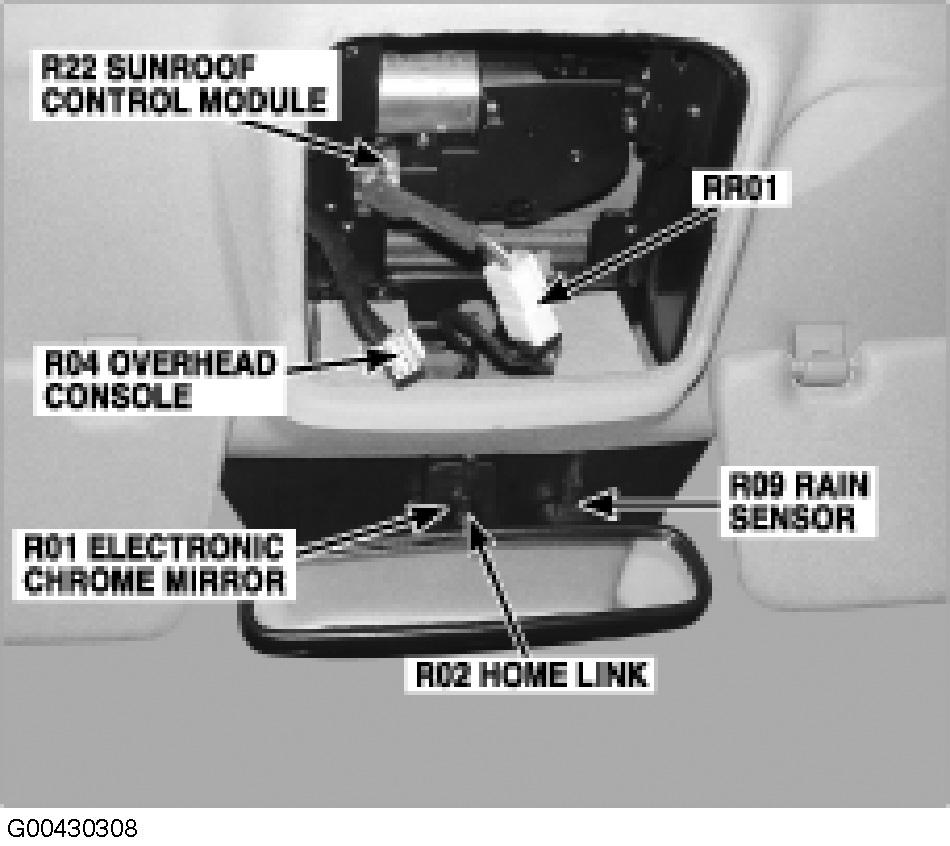 R22 SUNROOF CONTROL MODULE

RR01

R04 OVERHEAD CONSOLE

R09 RAIN SENSOR

R01 ELECTRONIC CHROME MIRROR

R02 HOME LINK

G00430308