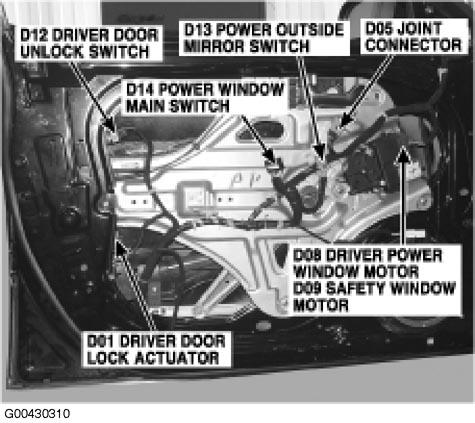 D12 DRIVER DOOR UNLOCK SWITCH

D13 POWER OUTSIDE MIRROR SWITCH

D05 JOINT CONNECTOR

D14 POWER WINDOW MAIN SWITCH

D08 DRIVER POWER WINDOW MOTOR
D09 SAFETY WINDOW MOTOR

D01 DRIVER DOOR LOCK ACTUATOR

G00430310